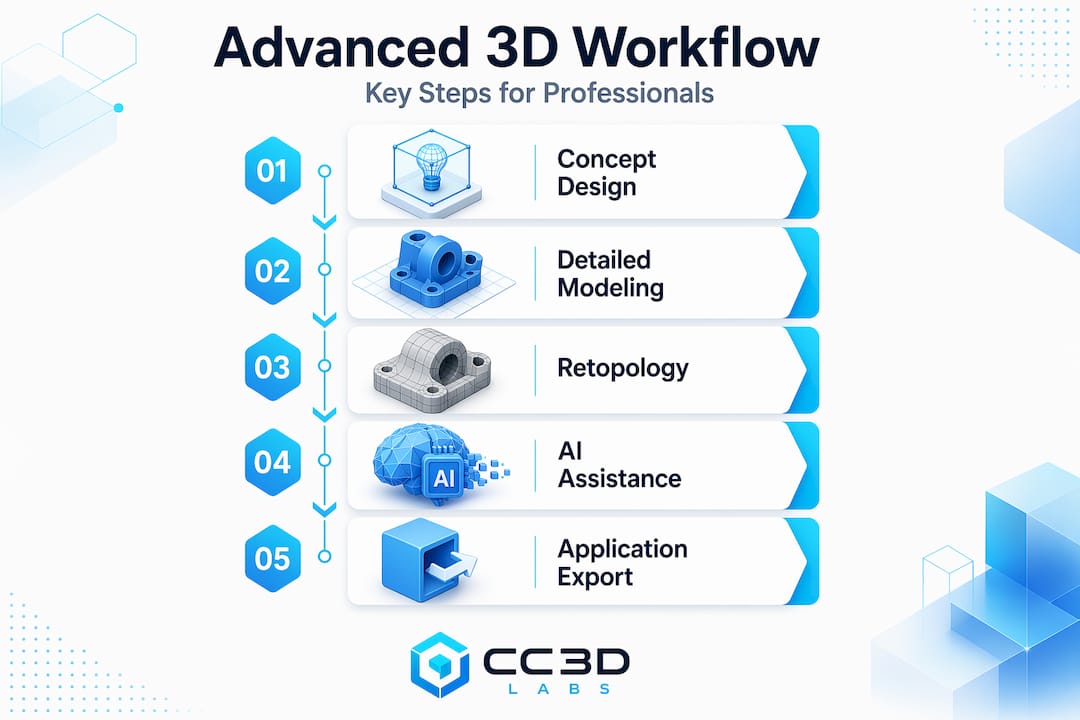 Advanced 3D Workflow
Key Steps for Professionals

01 Concept Design

02 Detailed Modeling

03 Retopology

04 AI AI Assistance

05 Application Export

CC3D
LABS