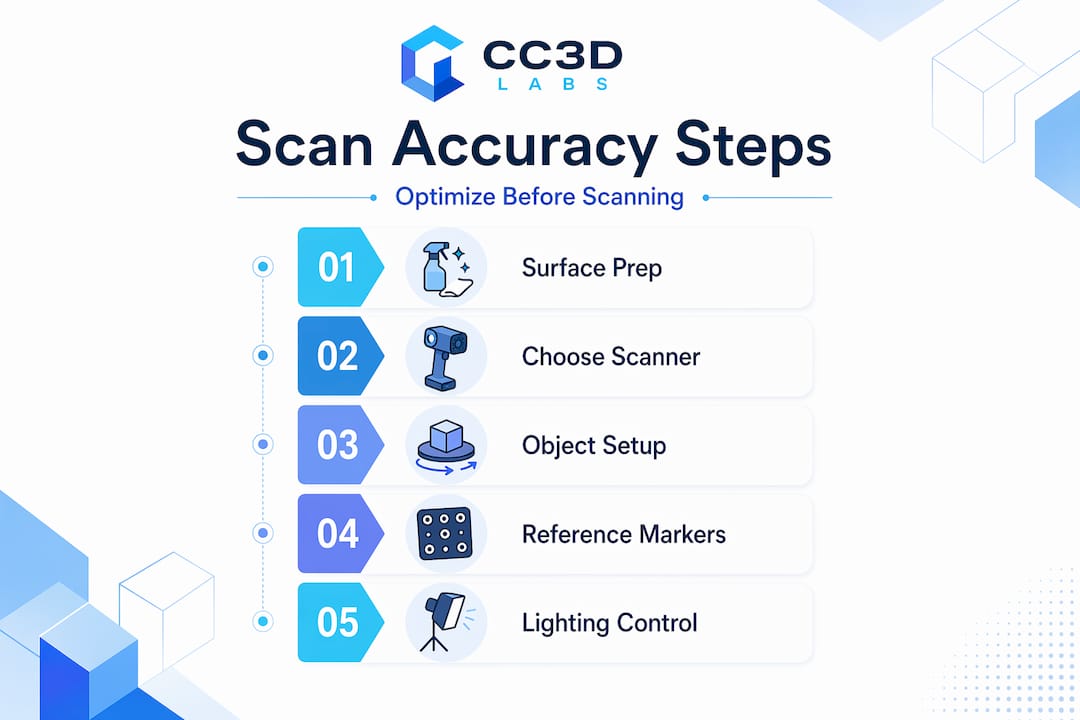 CC3D
LABS

Scan Accuracy Steps

Optimize Before Scanning

01 Surface Prep

02 Choose Scanner

03 Object Setup

04 Reference Markers

05 Lighting Control