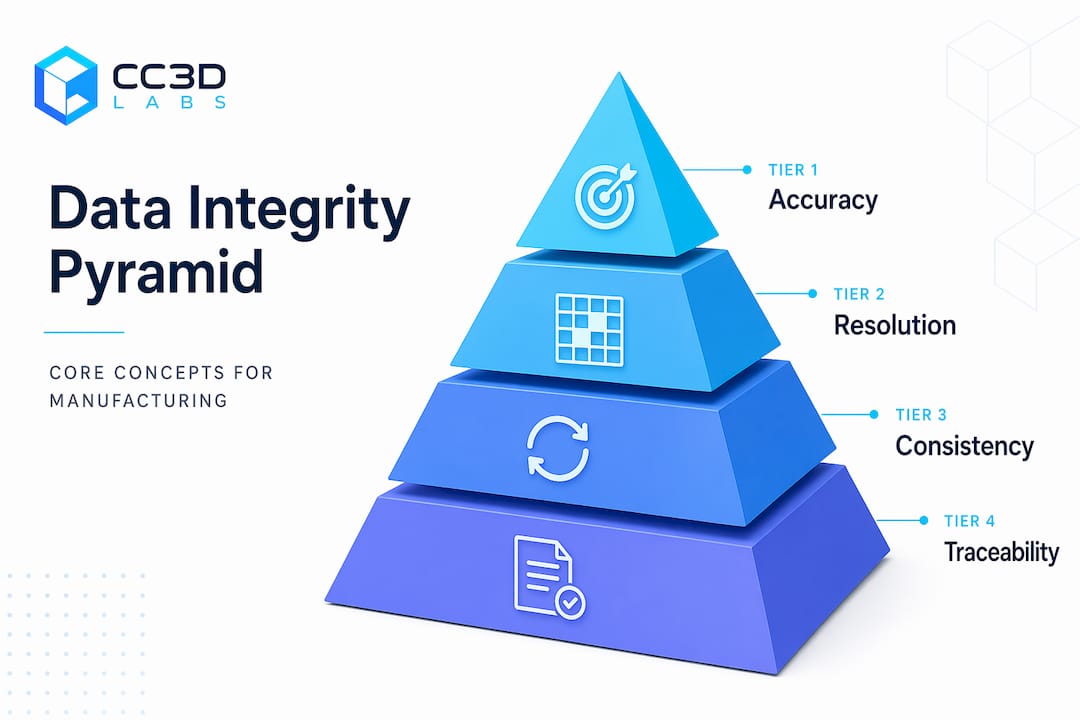 CC3D
LABS

Data Integrity Pyramid

CORE CONCEPTS FOR MANUFACTURING

TIER 1
Accuracy

TIER 2
Resolution

TIER 3
Consistency

TIER 4
Traceability