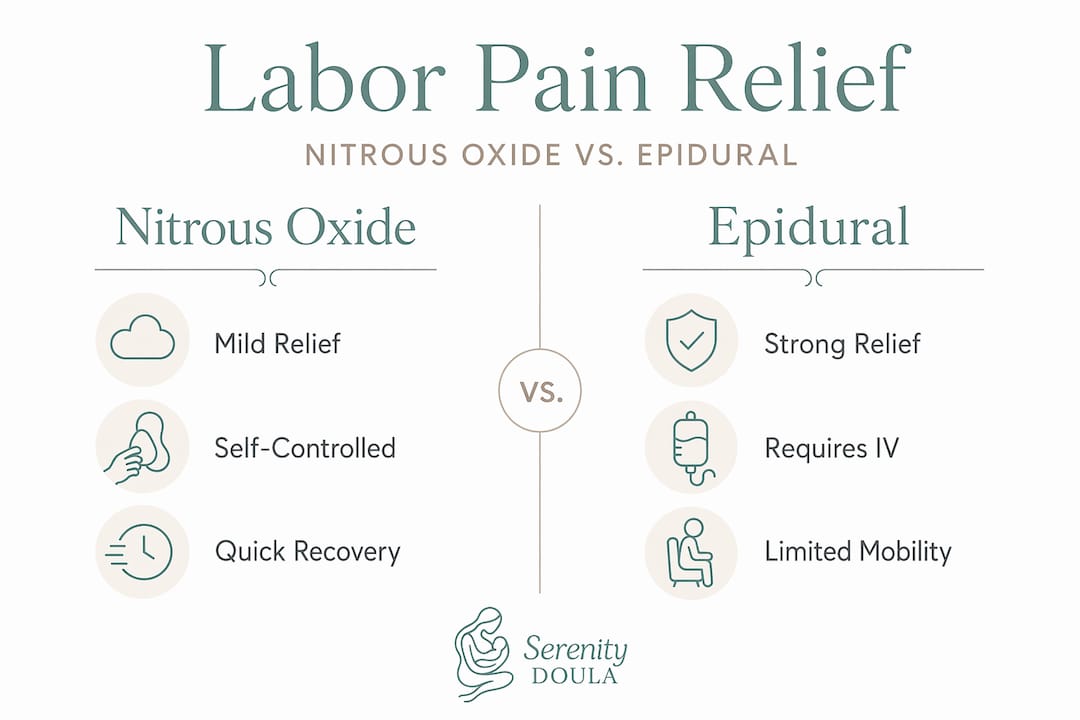 Labor Pain Relief

NITROUS OXIDE VS. EPIDURAL

Nitrous Oxide

Mild Relief

Self-Controlled

Quick Recovery

VS.

Epidural

Strong Relief

Requires IV

Limited Mobility

Serenity DOULA