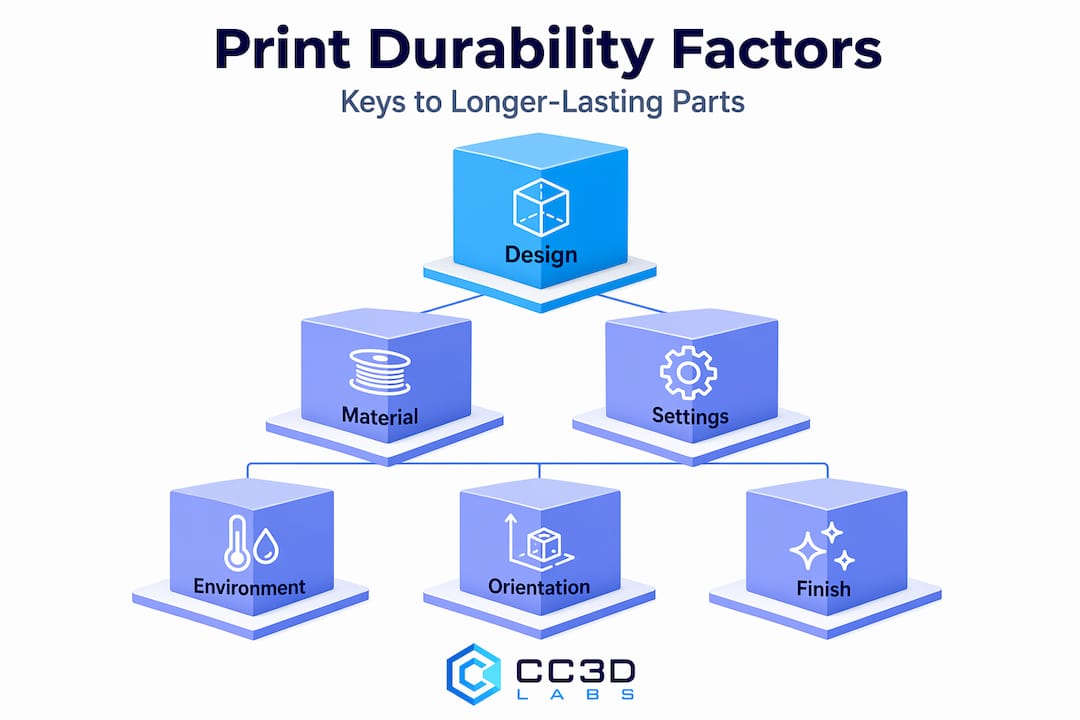 Print Durability Factors

Keys to Longer-Lasting Parts

Design

Material

Settings

Environment

Orientation

Finish

CC3D
LABS