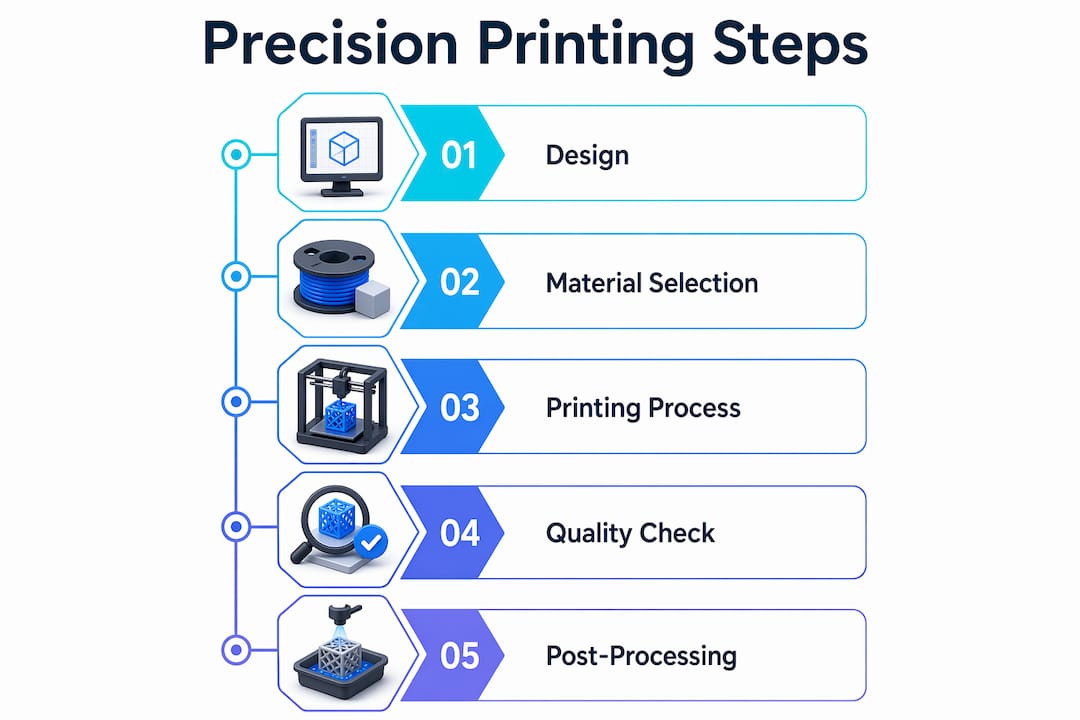 Precision Printing Steps

01 Design

02 Material Selection

03 Printing Process

04 Quality Check

05 Post-Processing