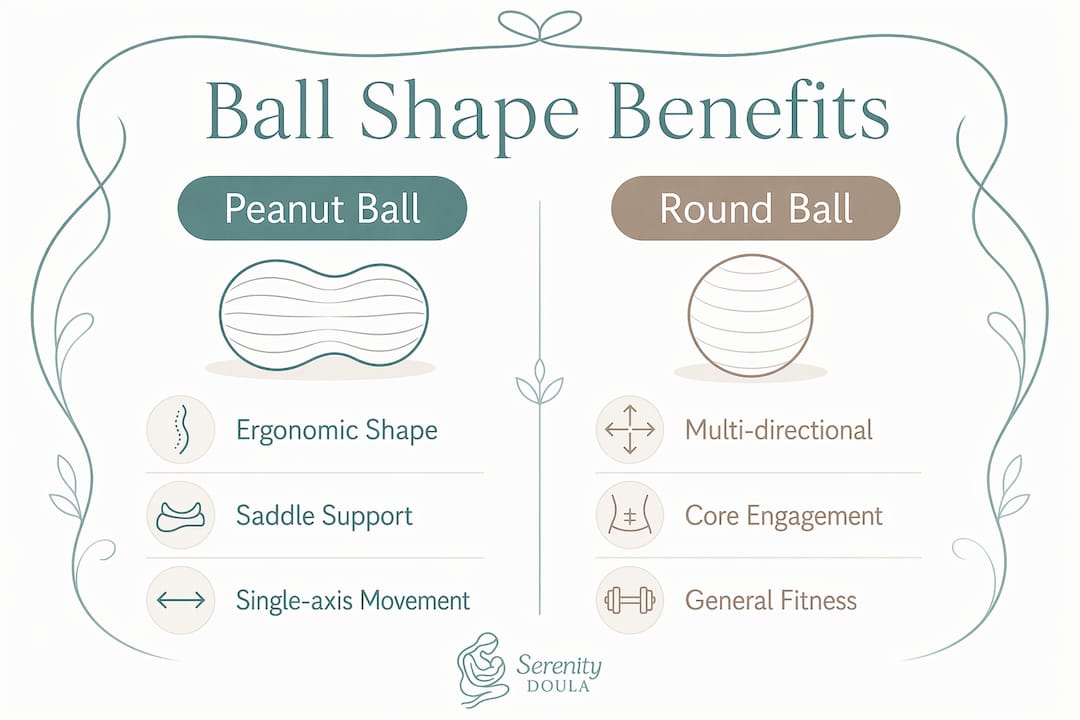 Ball Shape Benefits

Peanut Ball

Ergonomic Shape

Saddle Support

Single-axis Movement

Round Ball

Multi-directional

Core Engagement

General Fitness

Serenity
DOULA