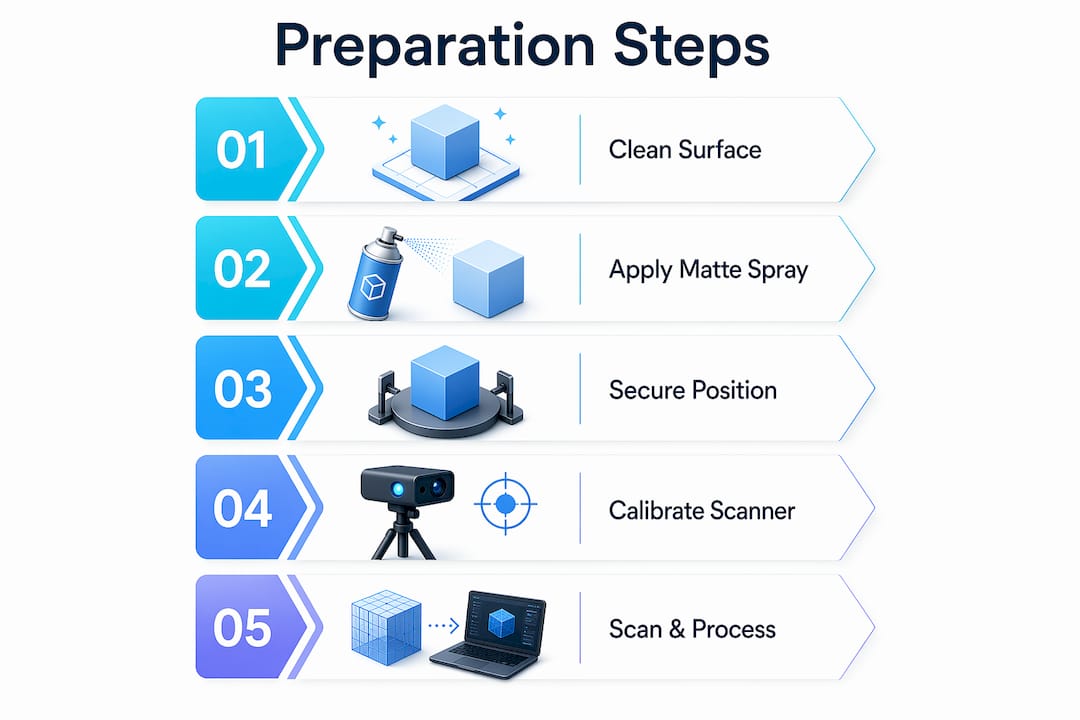 Preparation Steps

01 Clean Surface

02 Apply Matte Spray

03 Secure Position

04 Calibrate Scanner

05 Scan & Process