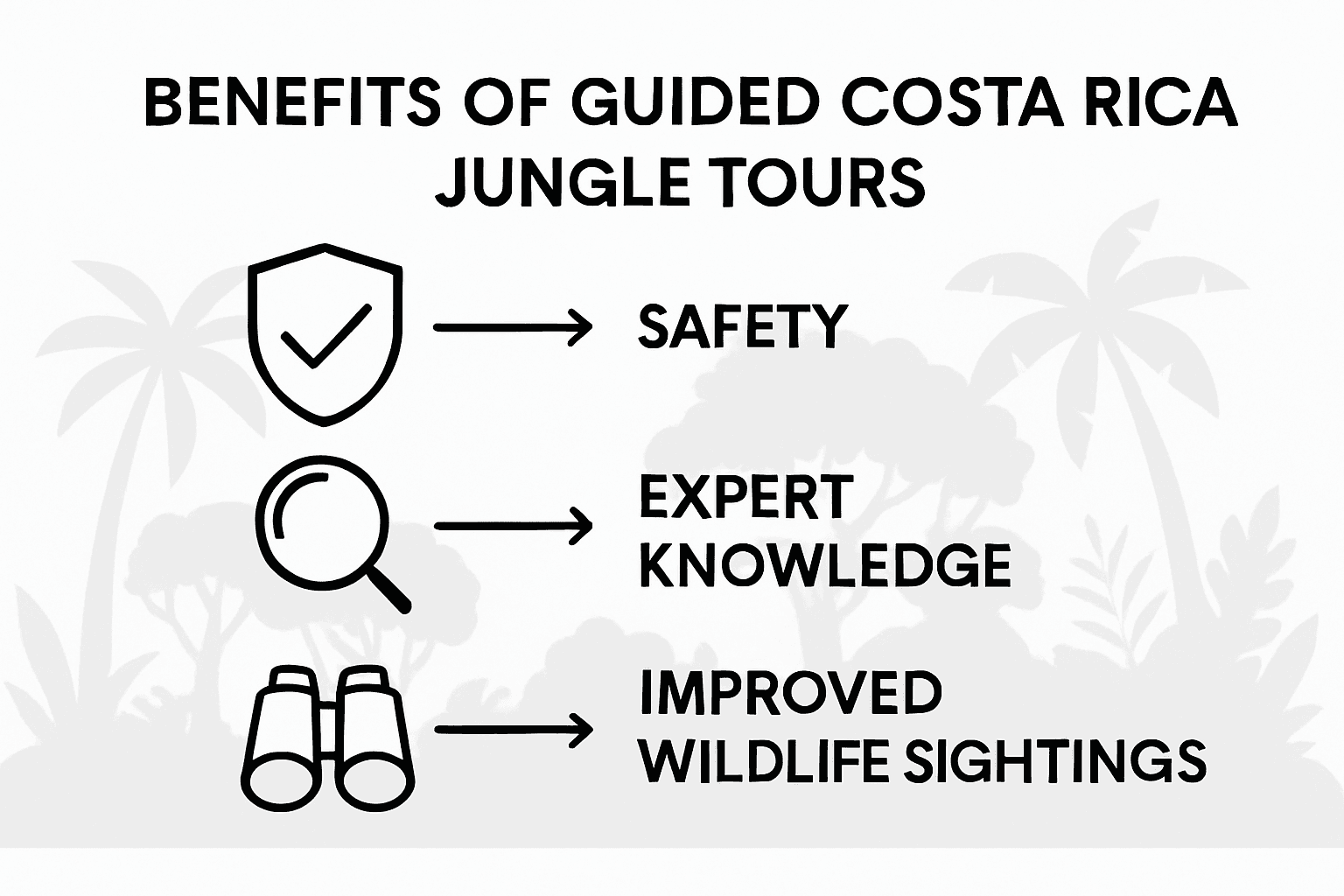 BENEFITS OF GUIDED COSTA RICA JUNGLE TOURS

SAFETY

EXPERT KNOWLEDGE

IMPROVED WILDLIFE SIGHTINGS