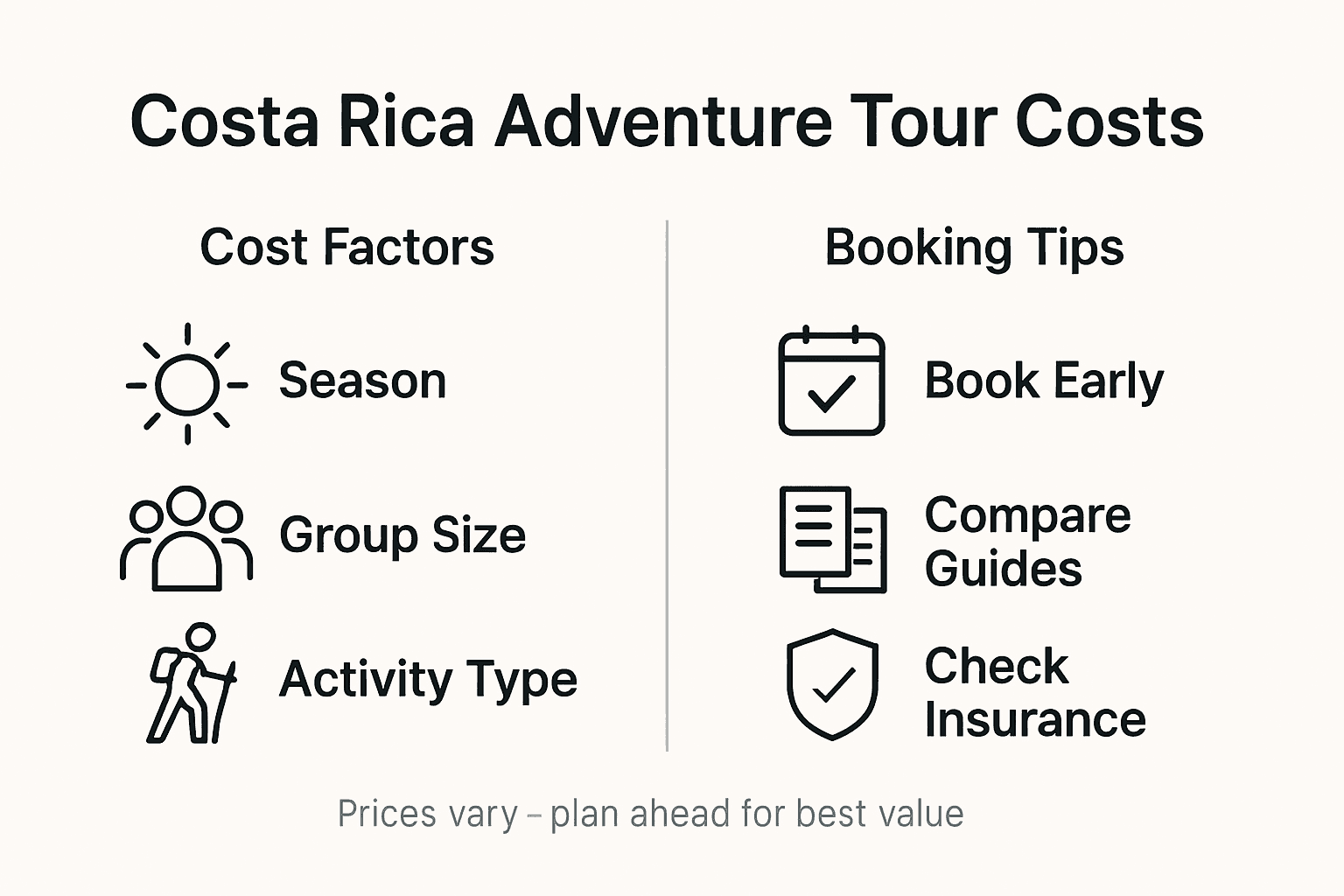 Costa Rica Adventure Tour Costs

Cost Factors

Season

Group Size

Activity Type

Booking Tips

Book Early

Compare Guides

Check Insurance

Prices vary – plan ahead for best value