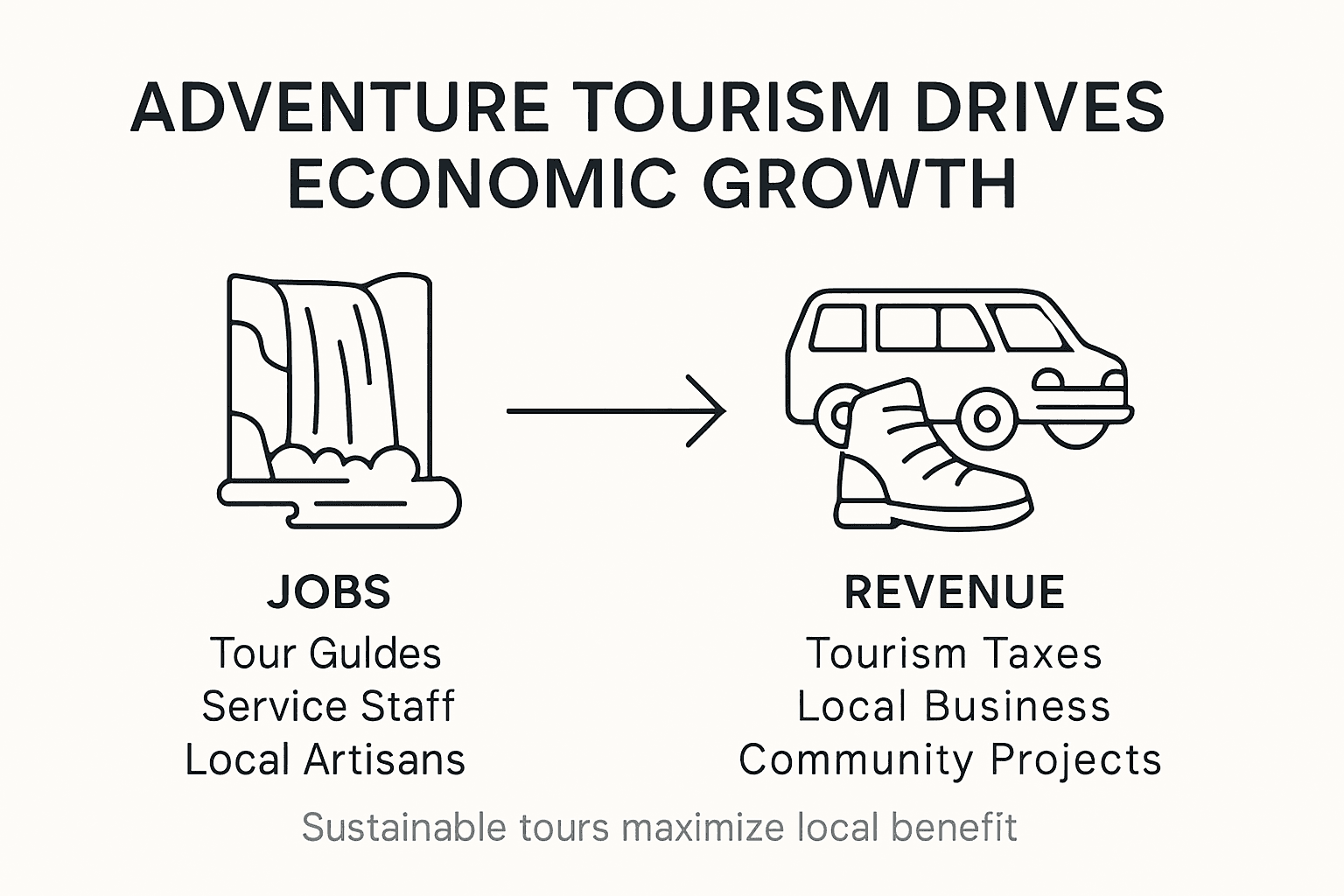 ADVENTURE TOURISM DRIVES ECONOMIC GROWTH

JOBS
Tour Guldes
Service Staff
Local Artisans

REVENUE
Tourism Taxes
Local Business
Community Projects

Sustainable tours maximize local benefit