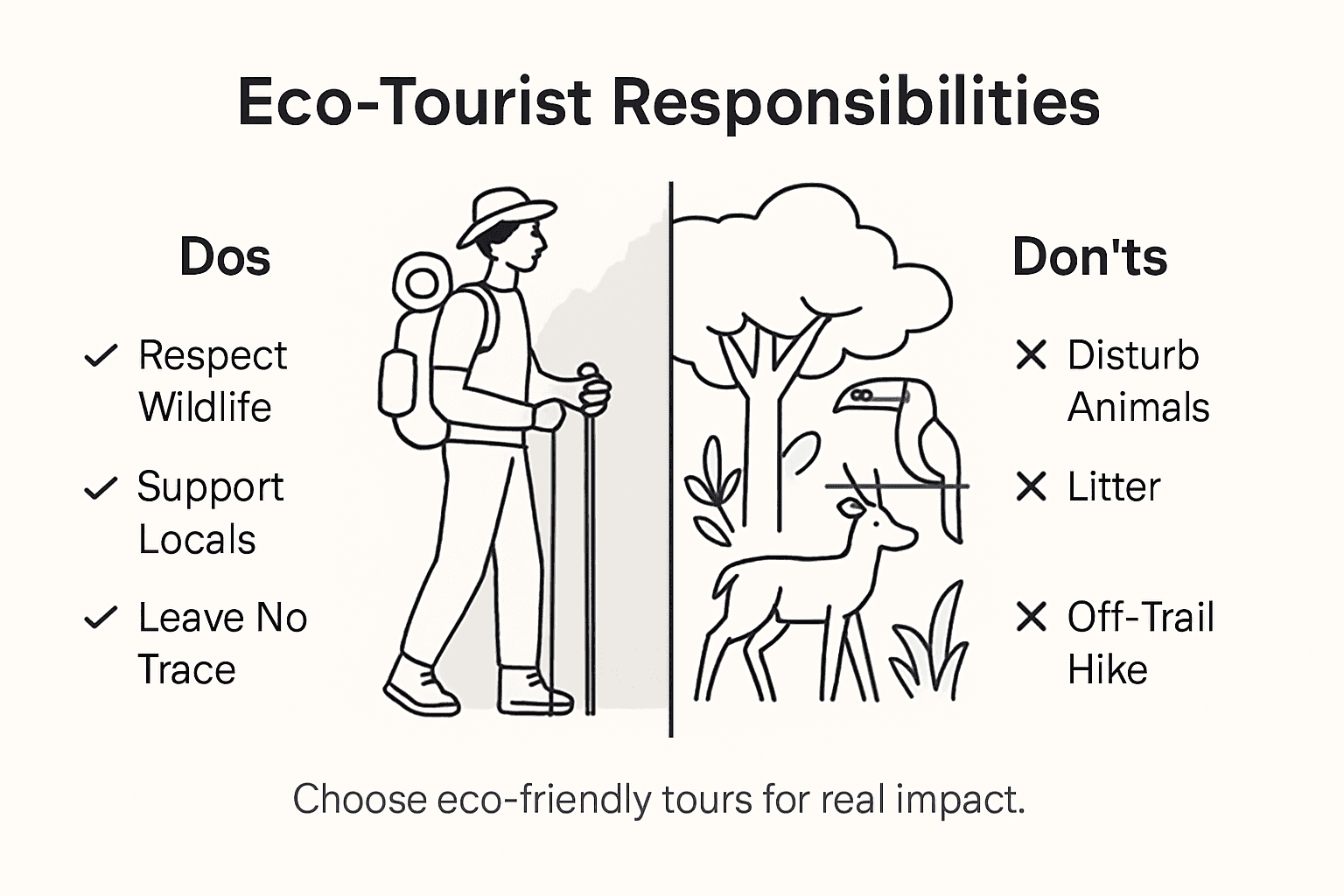 Eco-Tourist Responsibilities

Dos

✓ Respect Wildlife

✓ Support Locals

✓ Leave No Trace

Don'ts

✕ Disturb Animals

✕ Litter

✕ Off-Trail Hike

Choose eco-friendly tours for real impact.