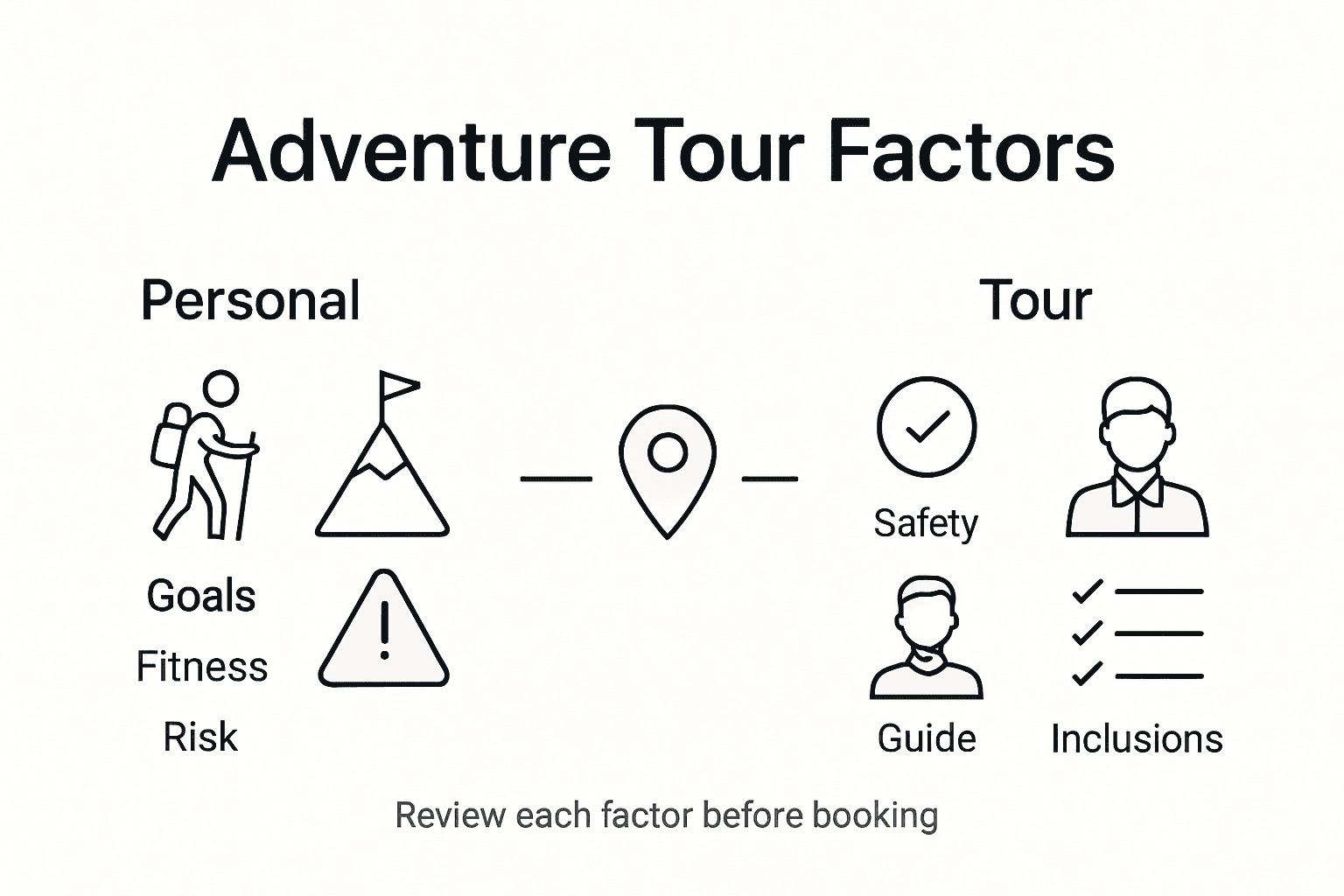 Adventure Tour Factors

Personal

Goals

Fitness

Risk

Tour

Safety

Guide

Inclusions

Review each factor before booking