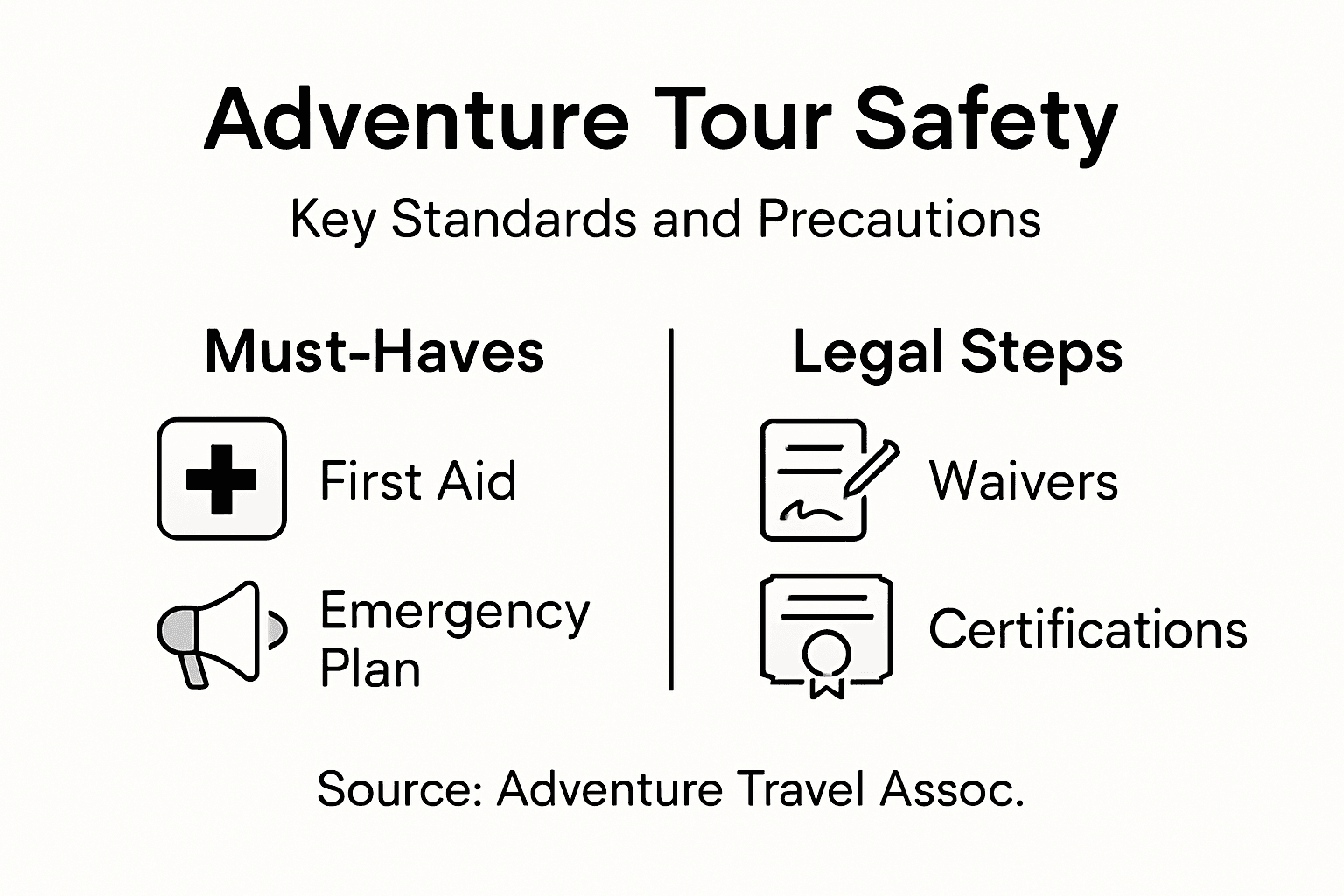 Adventure Tour Safety

Key Standards and Precautions

Must-Haves

First Aid

Emergency Plan

Legal Steps

Waivers

Certifications

Source: Adventure Travel Assoc.