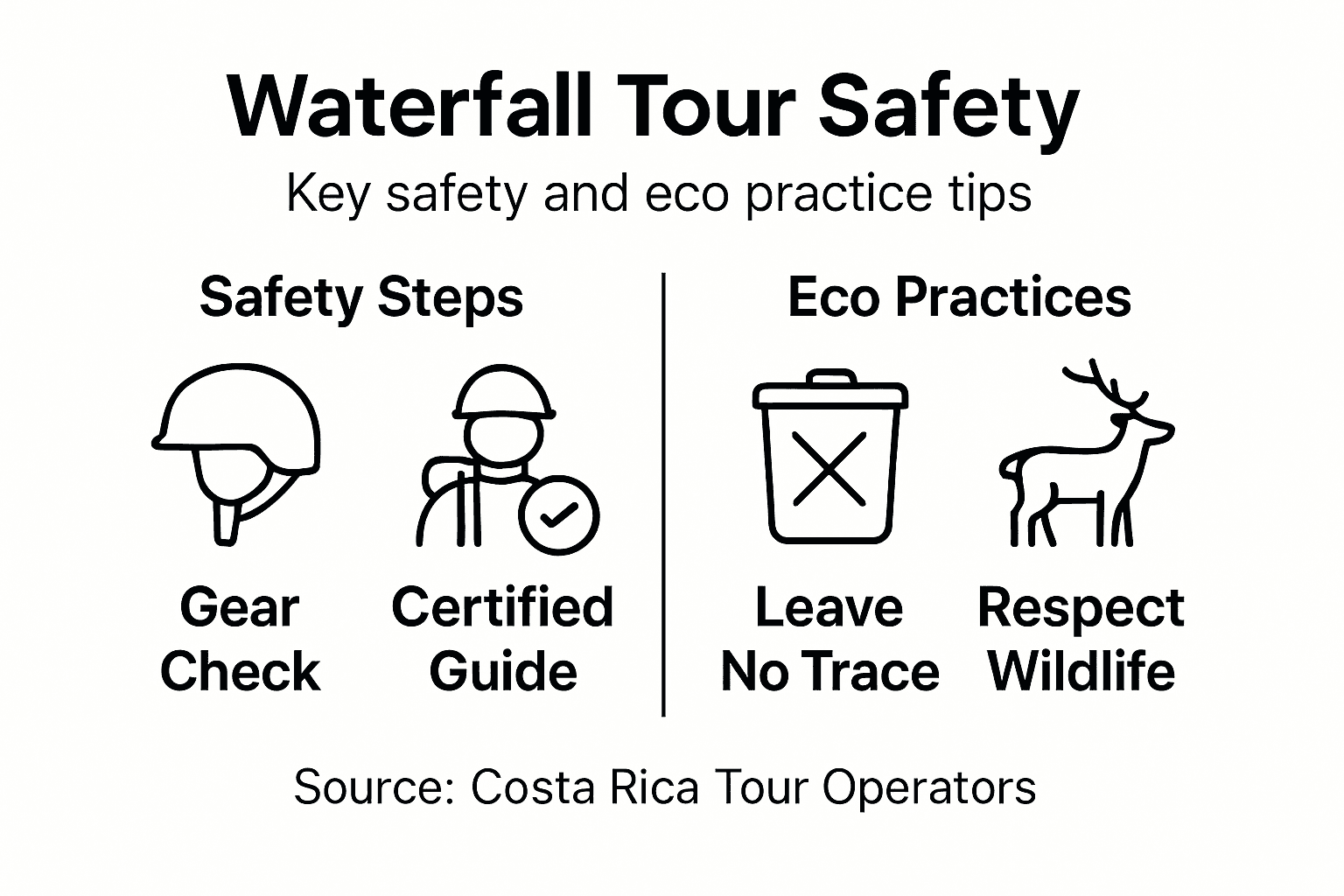 Waterfall Tour Safety

Key safety and eco practice tips

Safety Steps

Gear Check

Certified Guide

Eco Practices

Leave No Trace

Respect Wildlife

Source: Costa Rica Tour Operators