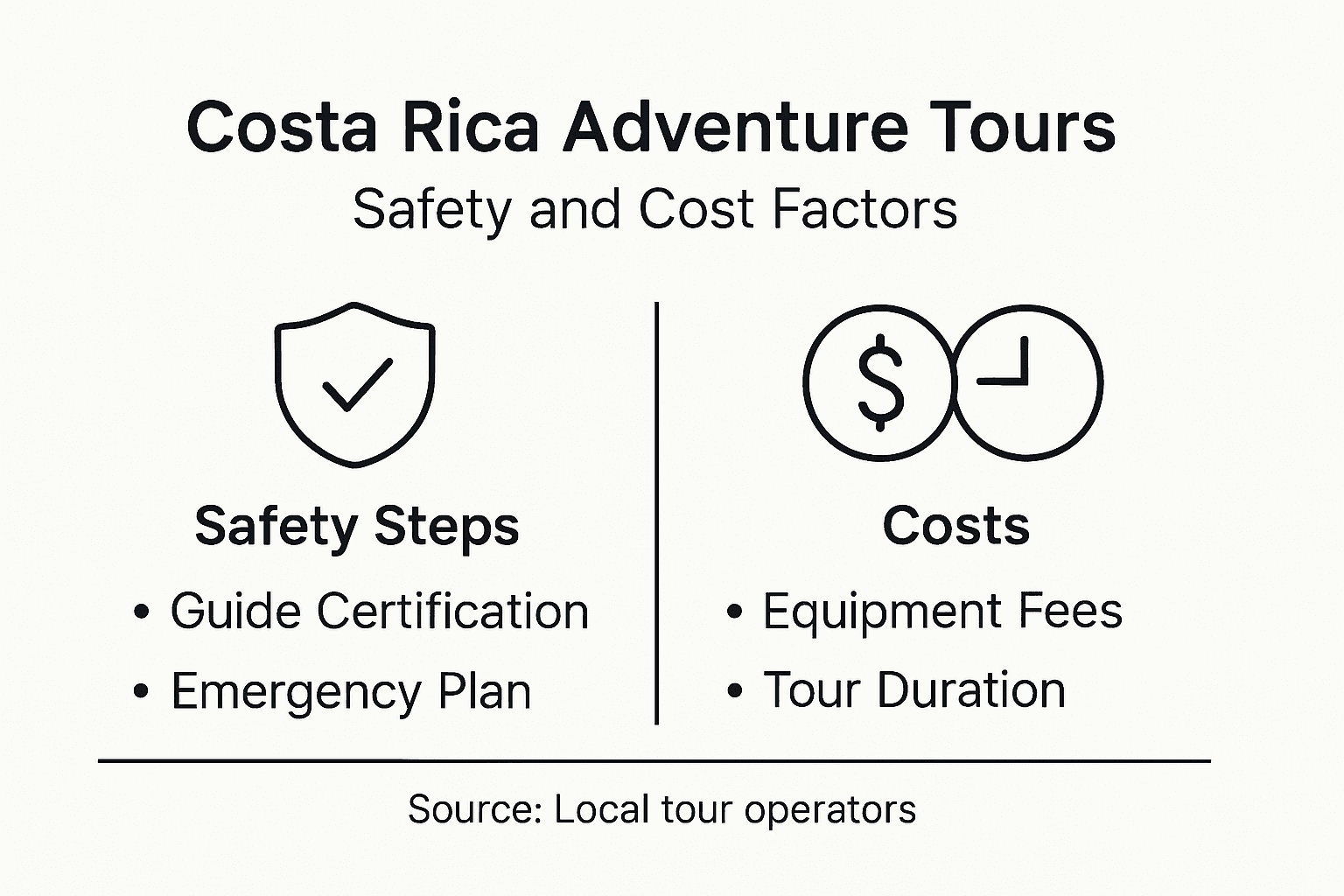 Costa Rica Adventure Tours
Safety and Cost Factors

$

Safety Steps
• Guide Certification
• Emergency Plan

Costs
• Equipment Fees
• Tour Duration

Source: Local tour operators