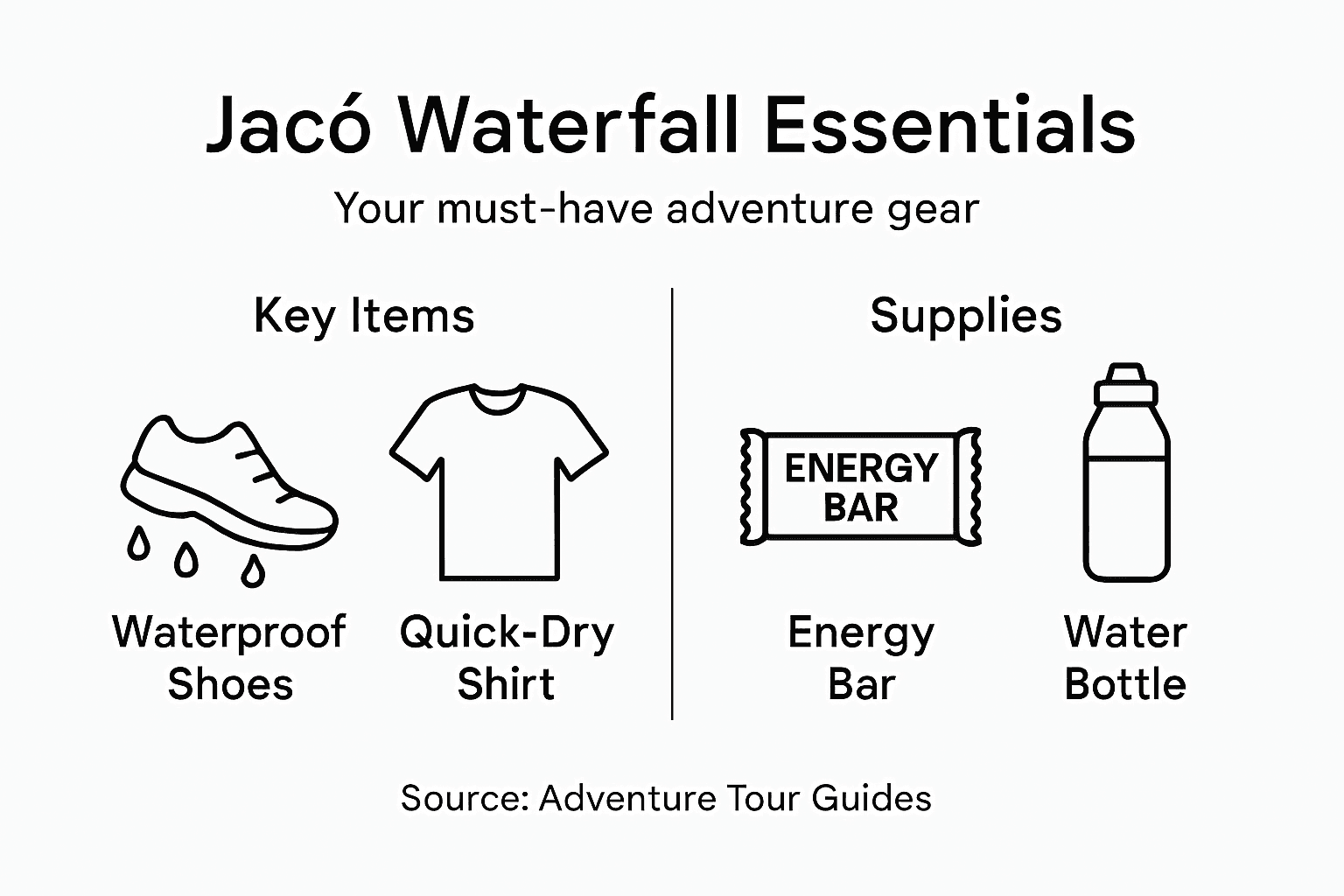 Jacó Waterfall Essentials

Your must-have adventure gear

Key Items

Waterproof Shoes

Quick-Dry Shirt

Supplies

ENERGY BAR

Energy Bar

Water Bottle

Source: Adventure Tour Guides