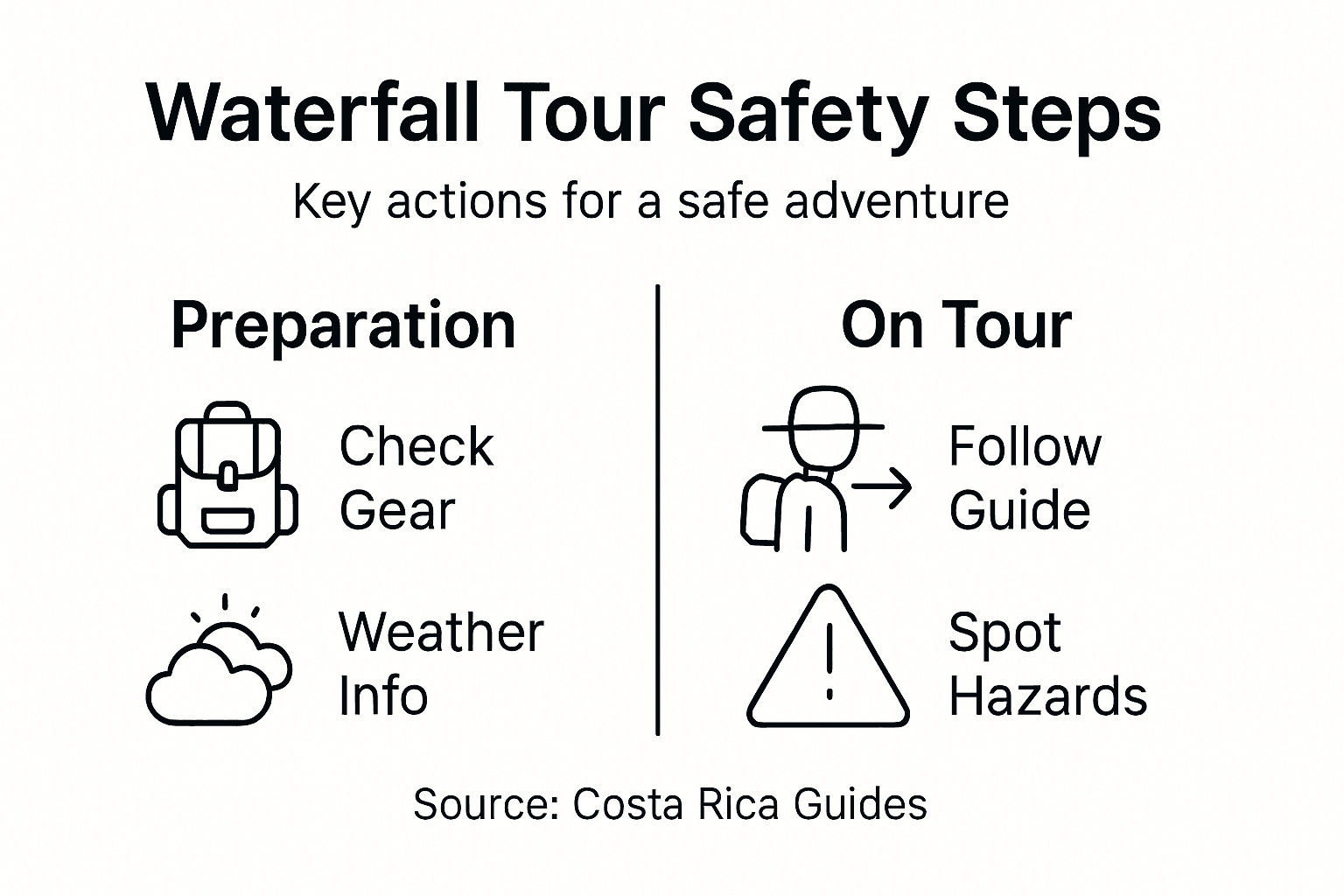 Waterfall Tour Safety Steps

Key actions for a safe adventure

Preparation

Check Gear

Weather Info

On Tour

Follow Guide

Spot Hazards

Source: Costa Rica Guides