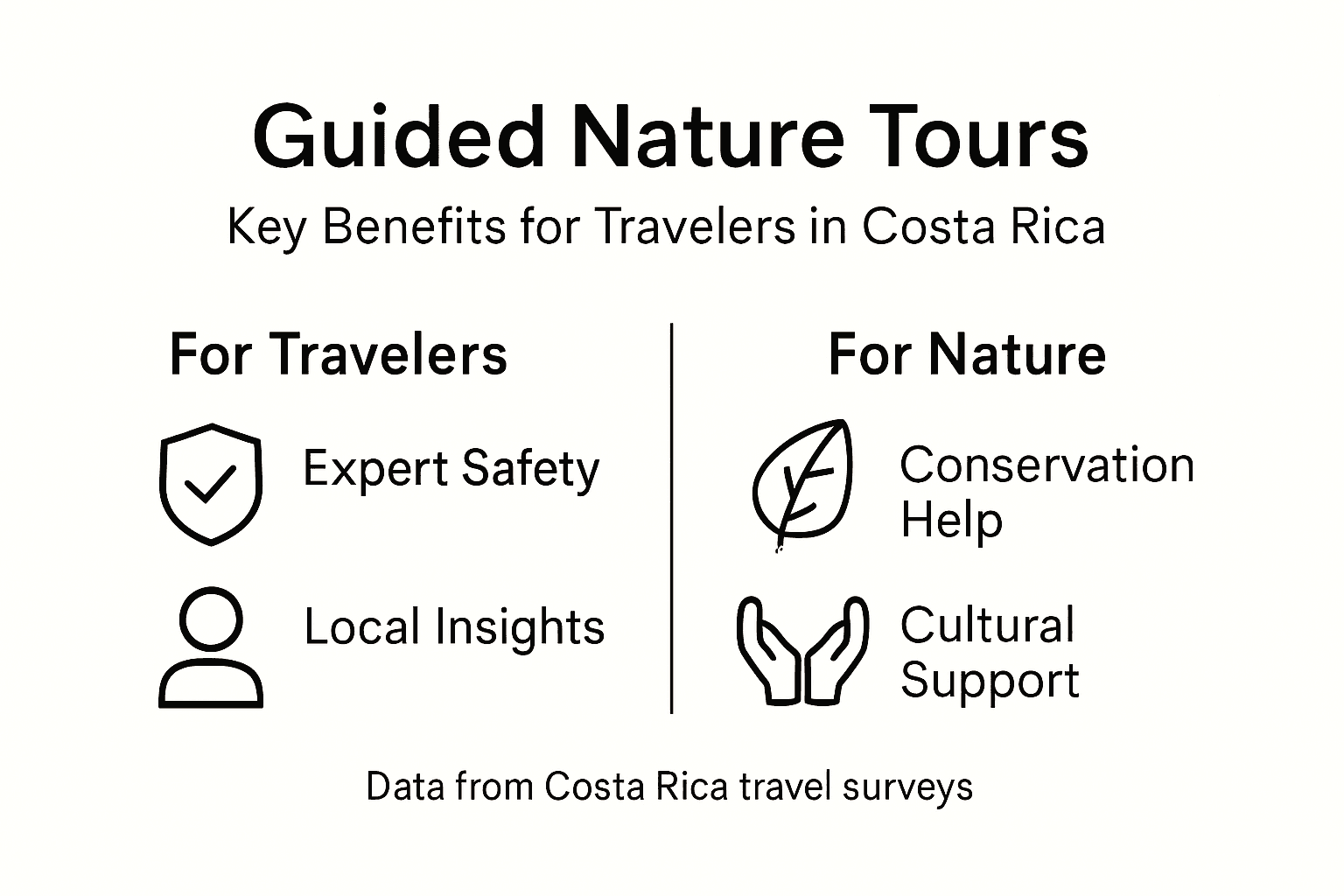 Guided Nature Tours

Key Benefits for Travelers in Costa Rica

For Travelers

Expert Safety

Local Insights

For Nature

Conservation Help

Cultural Support

Data from Costa Rica travel surveys