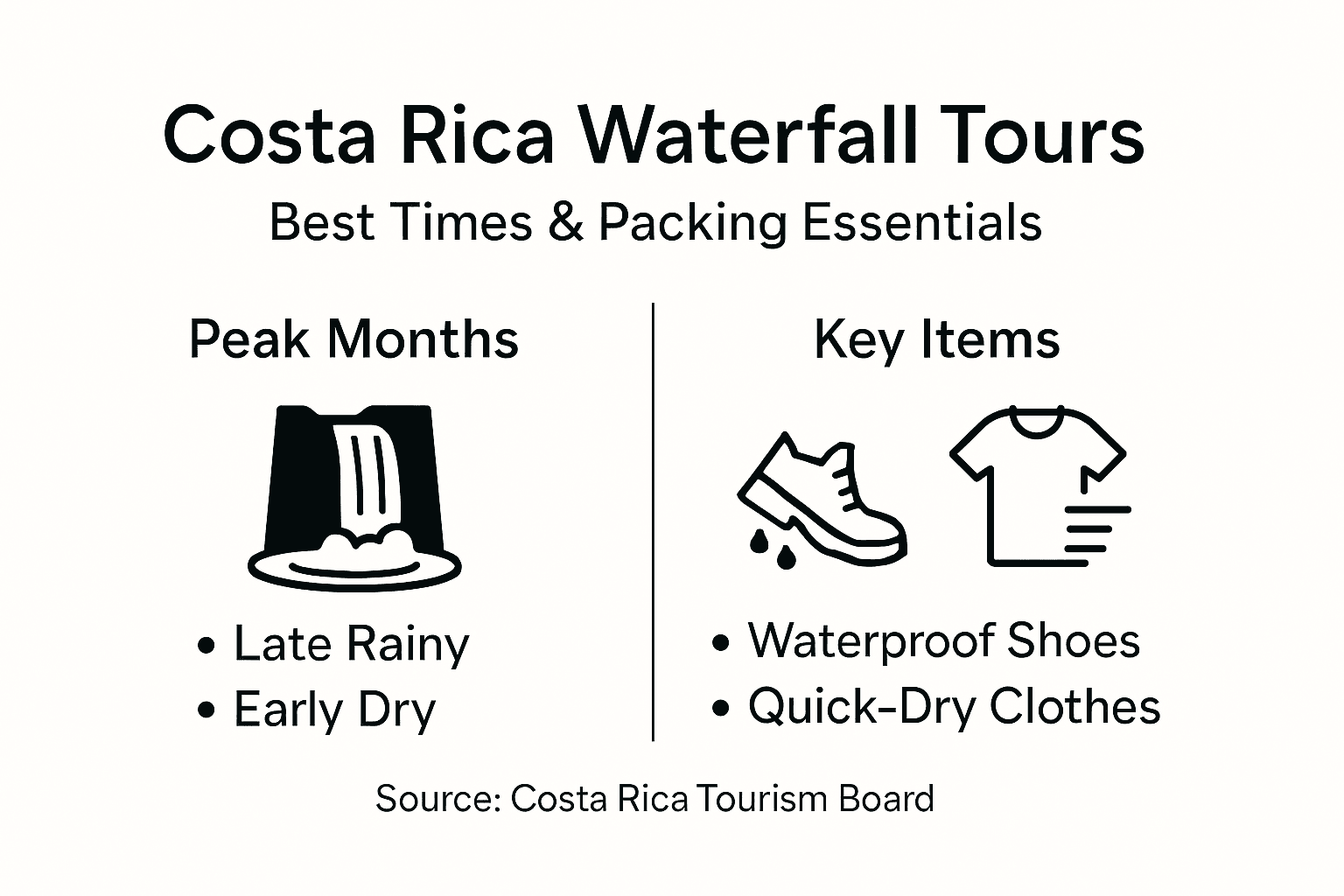 Costa Rica Waterfall Tours
Best Times & Packing Essentials

Peak Months

• Late Rainy
• Early Dry

Key Items

• Waterproof Shoes
• Quick-Dry Clothes

Source: Costa Rica Tourism Board