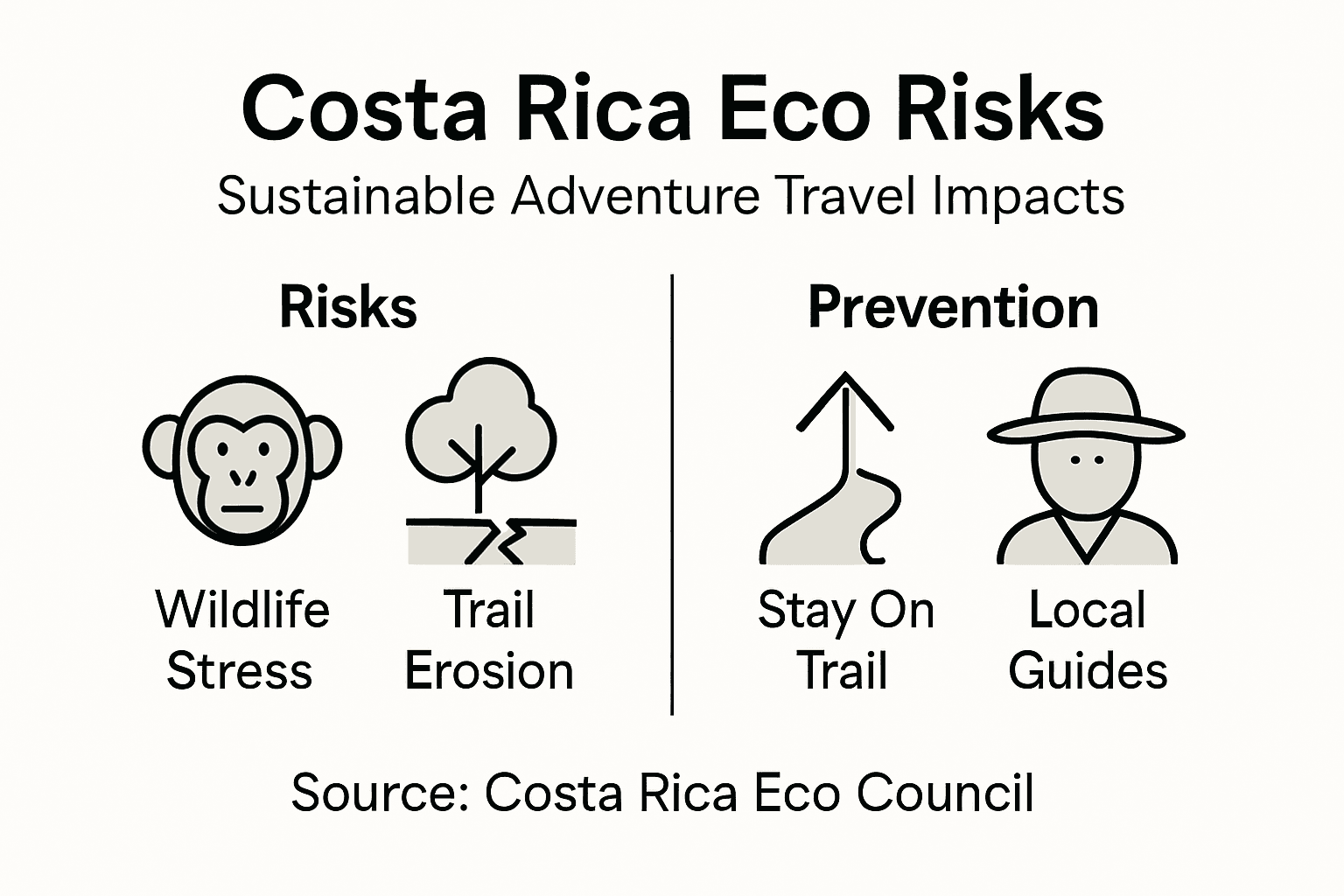 Costa Rica Eco Risks
Sustainable Adventure Travel Impacts

Risks

Wildlife Stress

Trail Erosion

Prevention

Stay On Trail

Local Guides

Source: Costa Rica Eco Council