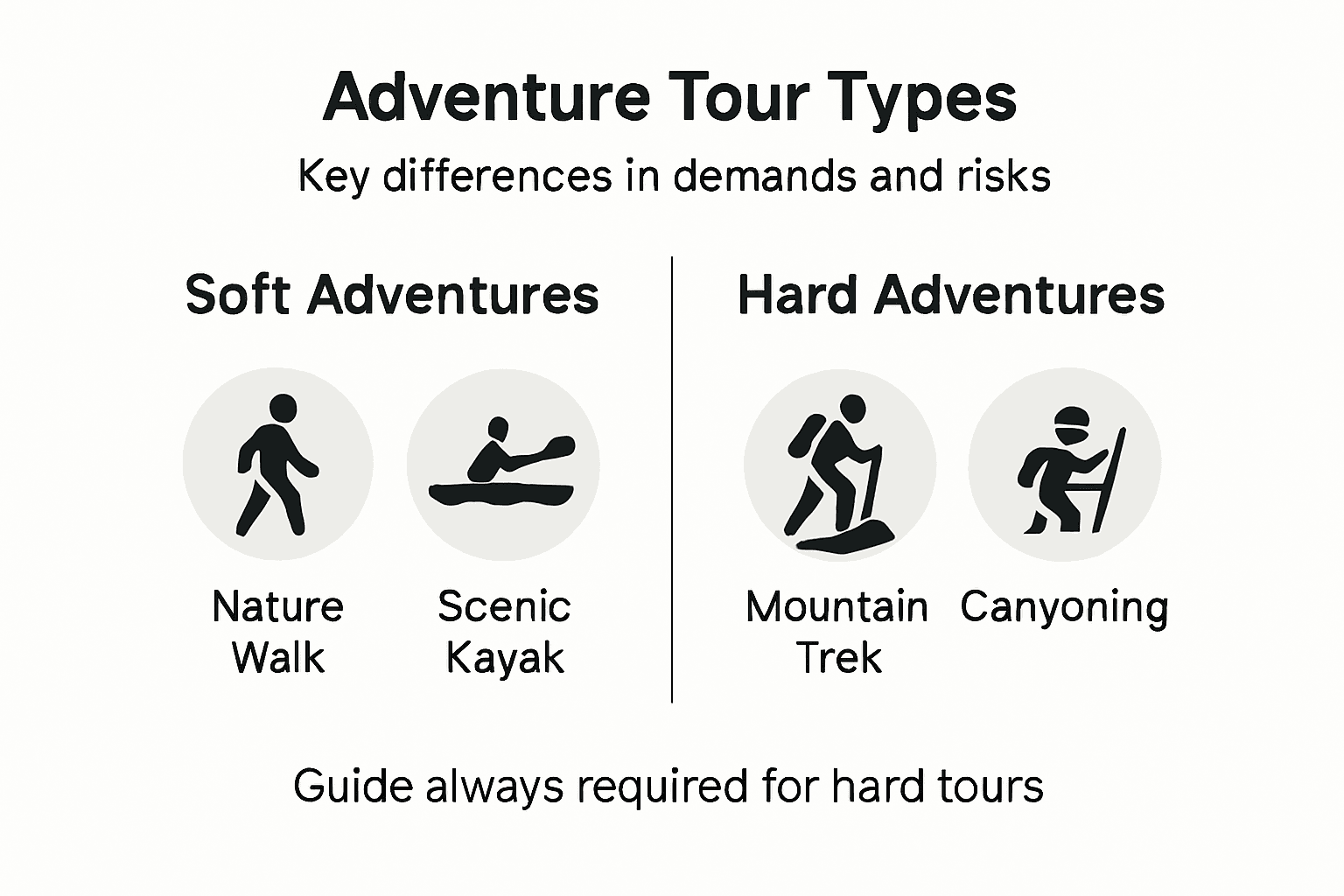 Adventure Tour Types

Key differences in demands and risks

Soft Adventures

Nature Walk

Scenic Kayak

Hard Adventures

Mountain Trek

Canyoning

Guide always required for hard tours