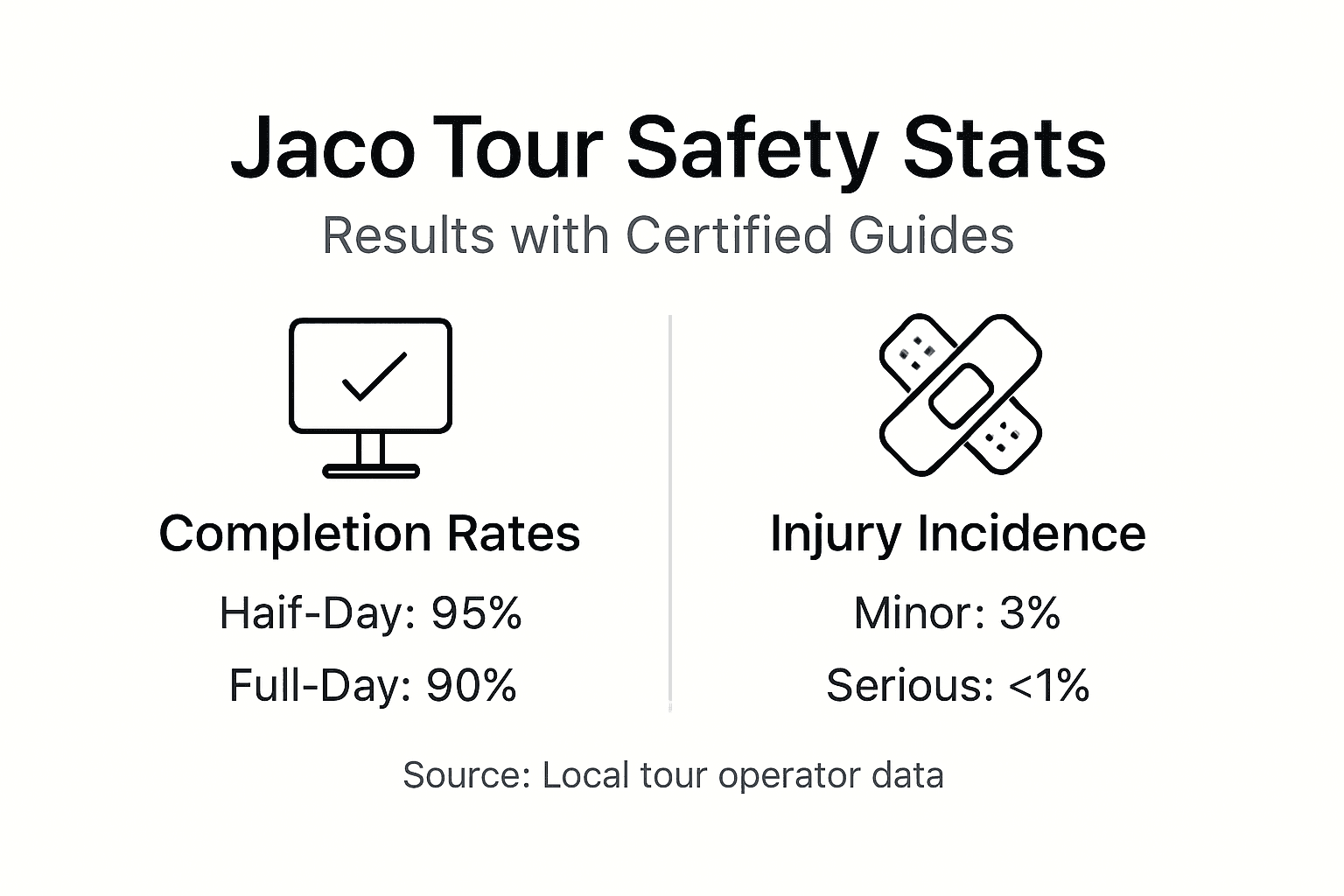 Jaco Tour Safety Stats

Results with Certified Guides

Completion Rates

Haif-Day: 95%

Full-Day: 90%

Injury Incidence

Minor: 3%

Serious: <1%

Source: Local tour operator data