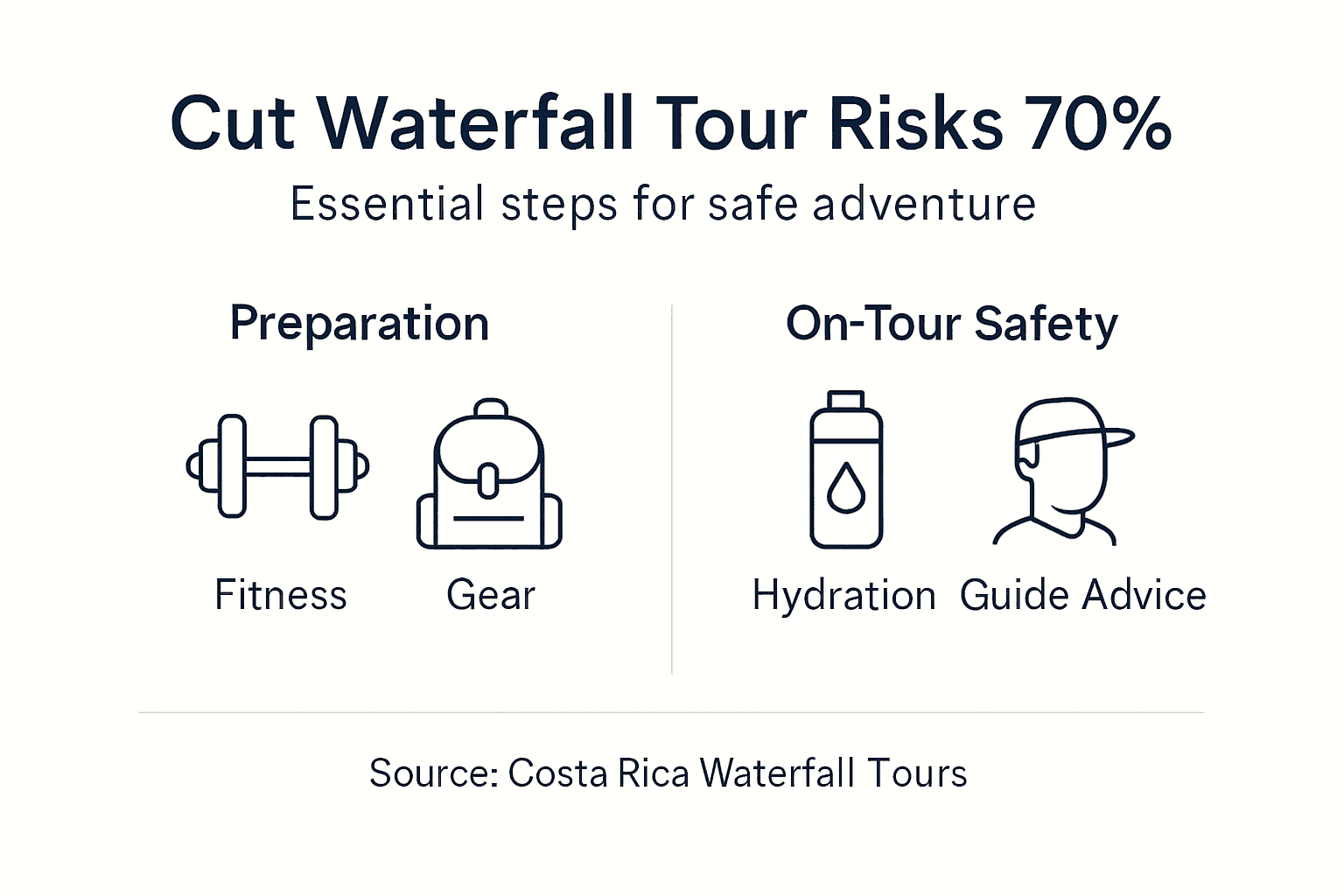 Cut Waterfall Tour Risks 70%

Essential steps for safe adventure

Preparation

Fitness

Gear

On-Tour Safety

Hydration

Guide Advice

Source: Costa Rica Waterfall Tours