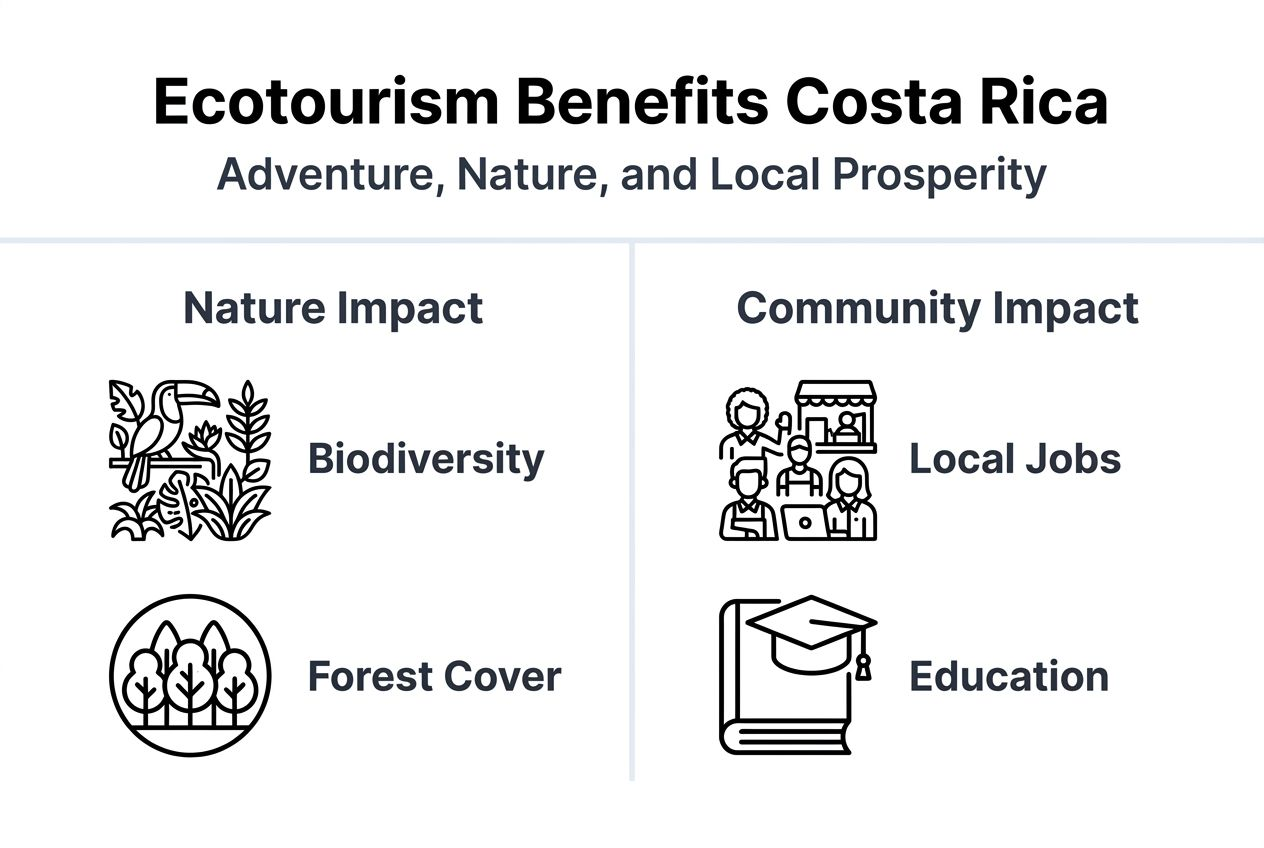 Ecotourism Benefits Costa Rica
Adventure, Nature, and Local Prosperity

Nature Impact

Biodiversity

Forest Cover

Community Impact

Local Jobs

Education