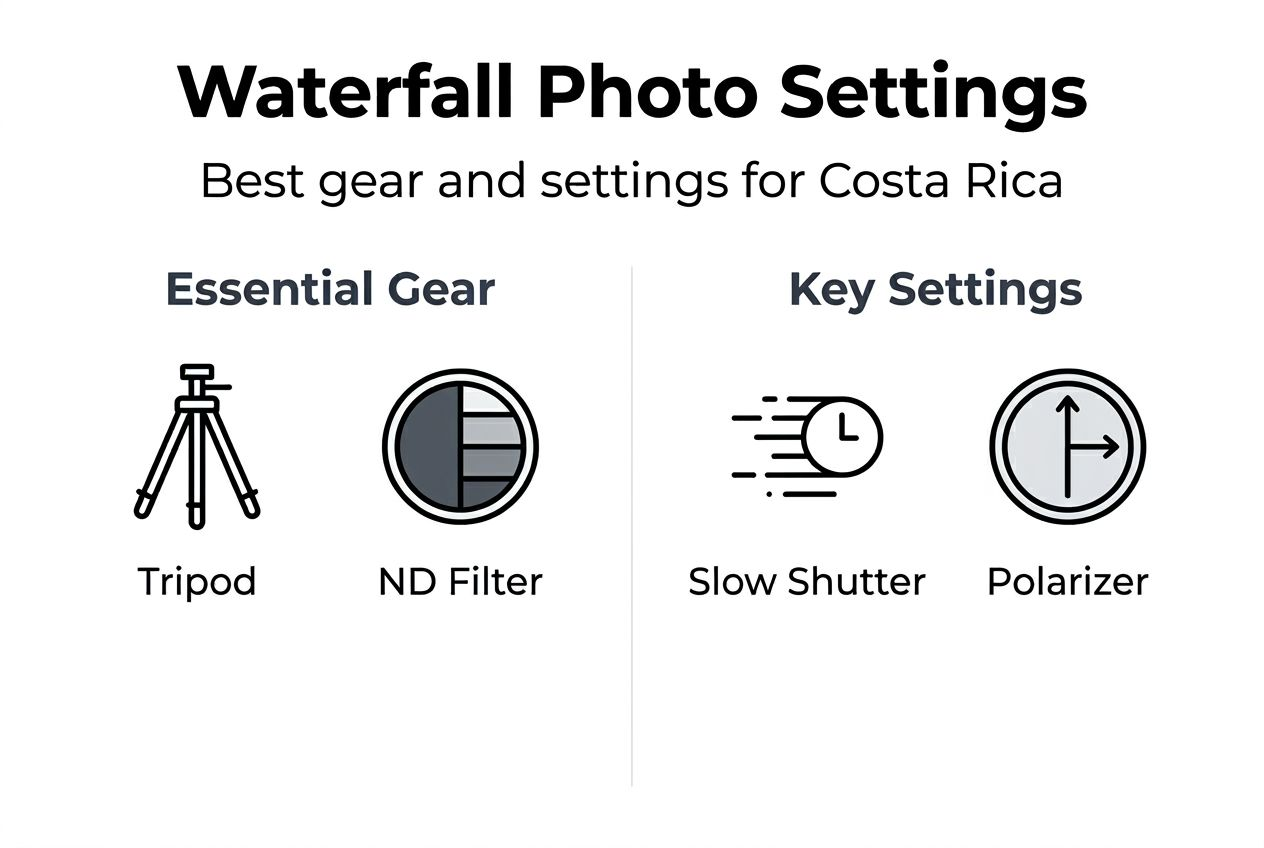 Waterfall Photo Settings

Best gear and settings for Costa Rica

Essential Gear

Tripod

ND Filter

Key Settings

Slow Shutter

Polarizer