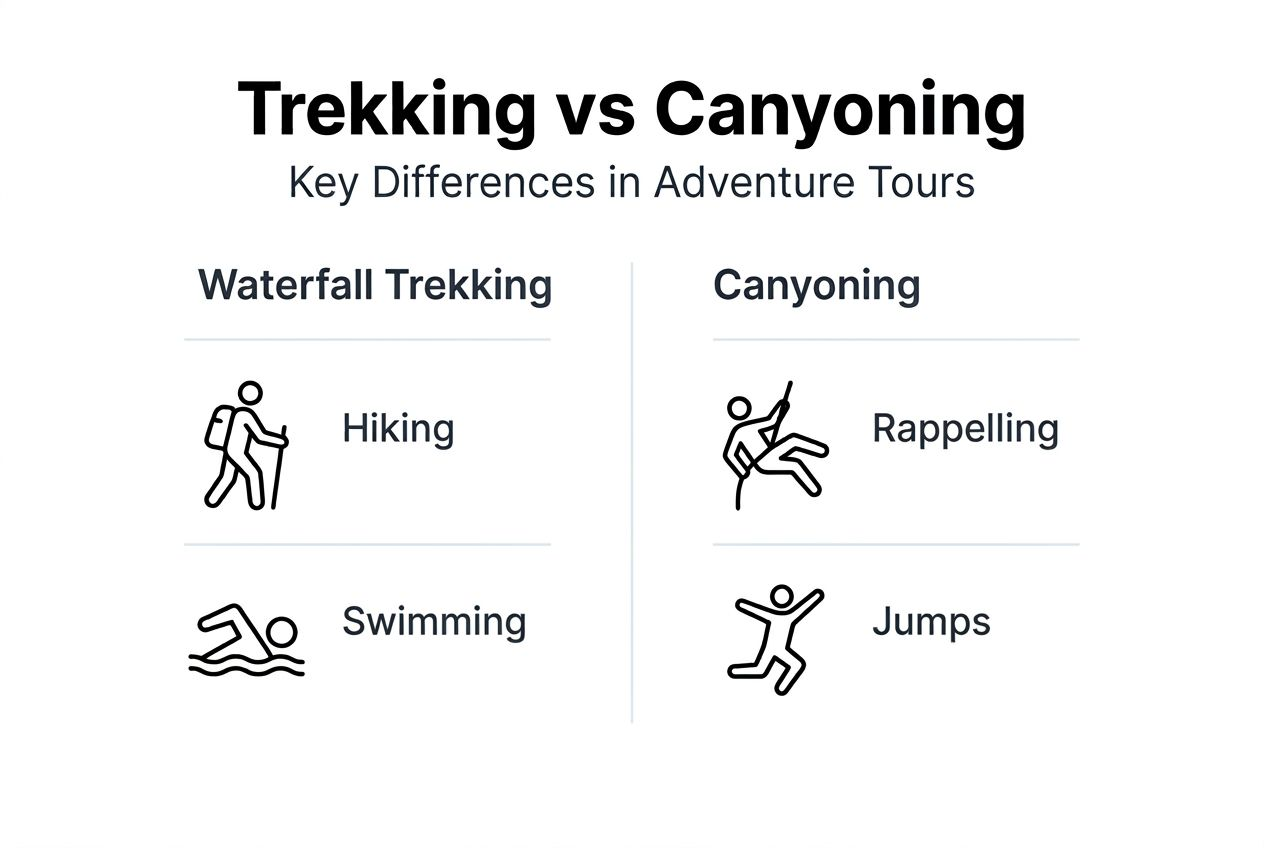 Trekking vs Canyoning

Key Differences in Adventure Tours

Waterfall Trekking

Hiking

Swimming

Canyoning

Rappelling

Jumps