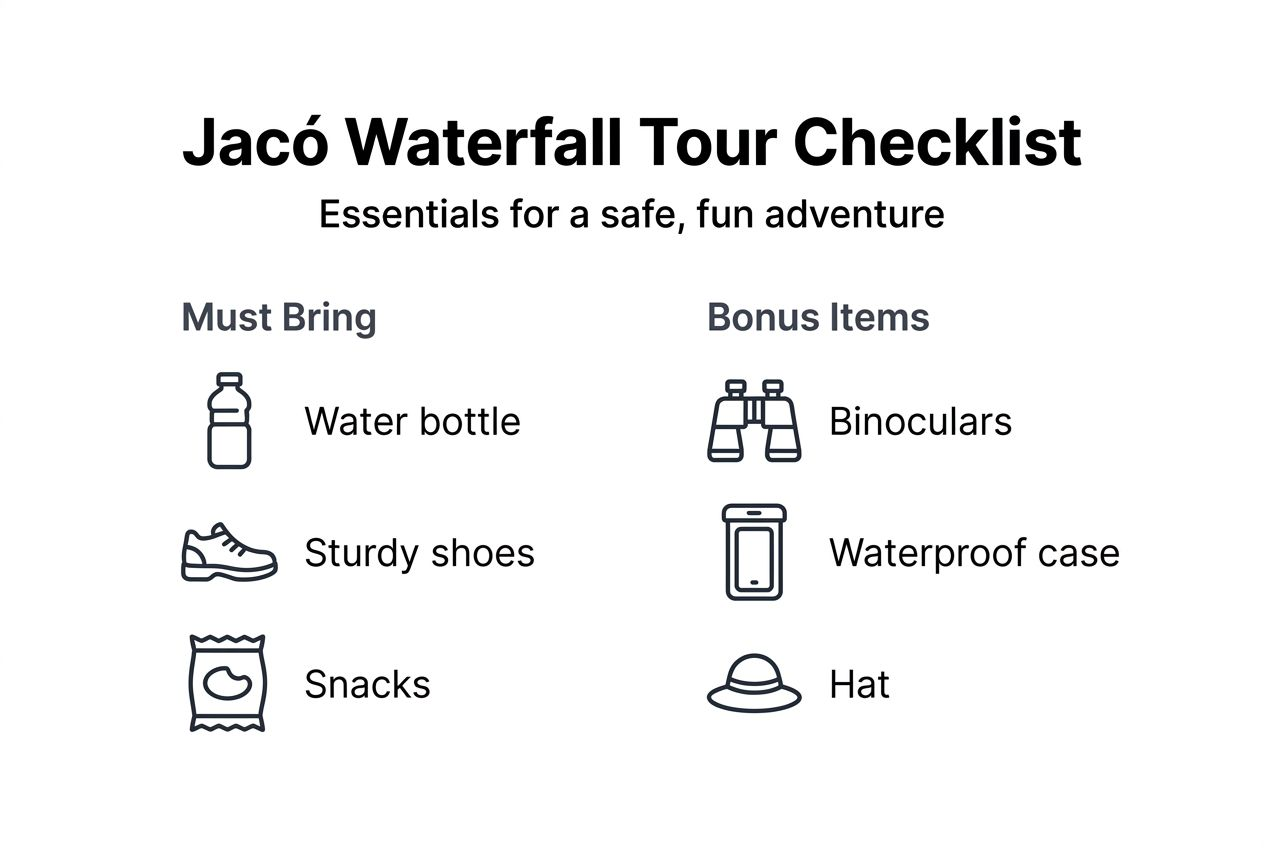 Jacó Waterfall Tour Checklist

Essentials for a safe, fun adventure

Must Bring

Water bottle

Sturdy shoes

Snacks

Bonus Items

Binoculars

Waterproof case

Hat