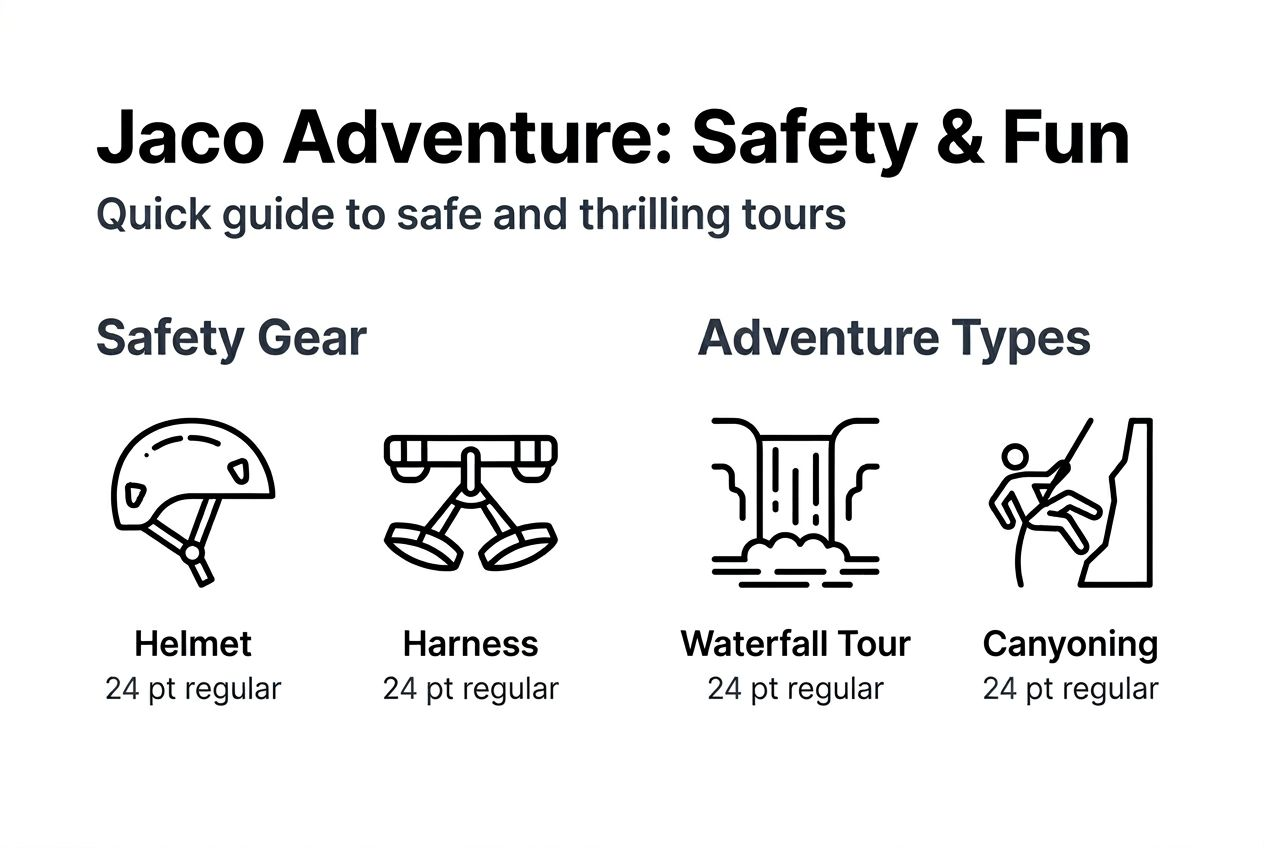 Jaco Adventure: Safety & Fun

Quick guide to safe and thrilling tours

Safety Gear

Helmet
24 pt regular

Harness
24 pt regular

Adventure Types

Waterfall Tour
24 pt regular

Canyoning
24 pt regular