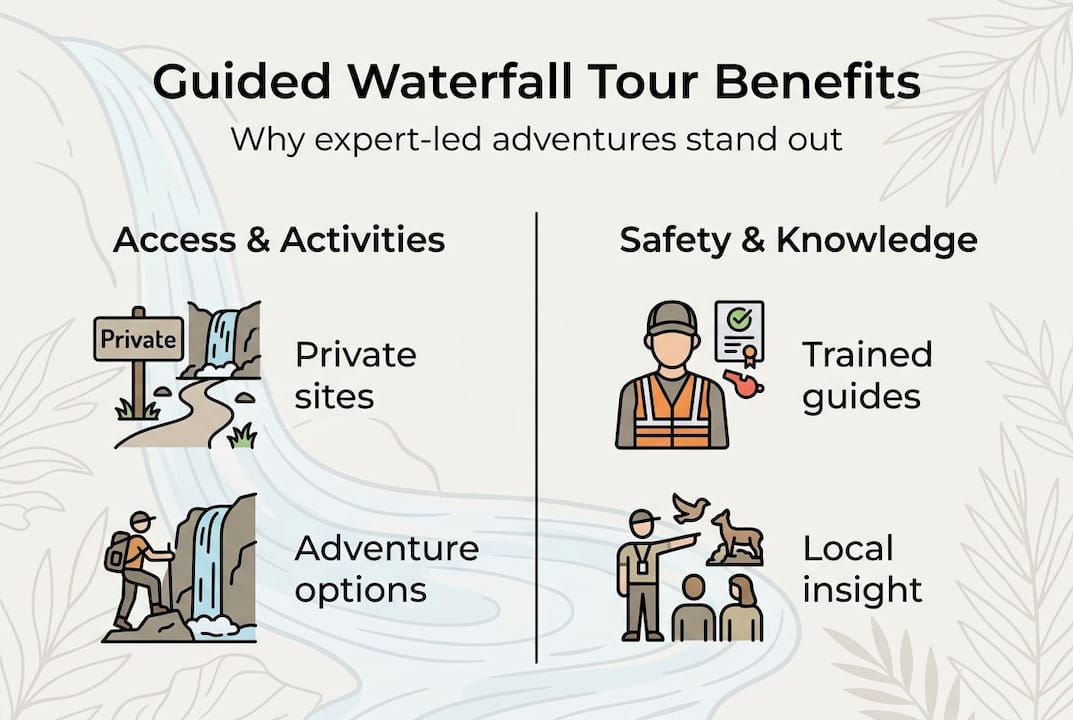 Guided Waterfall Tour Benefits

Why expert-led adventures stand out

Access & Activities

Private

Private sites

Adventure options

Safety & Knowledge

Trained guides

Local insight