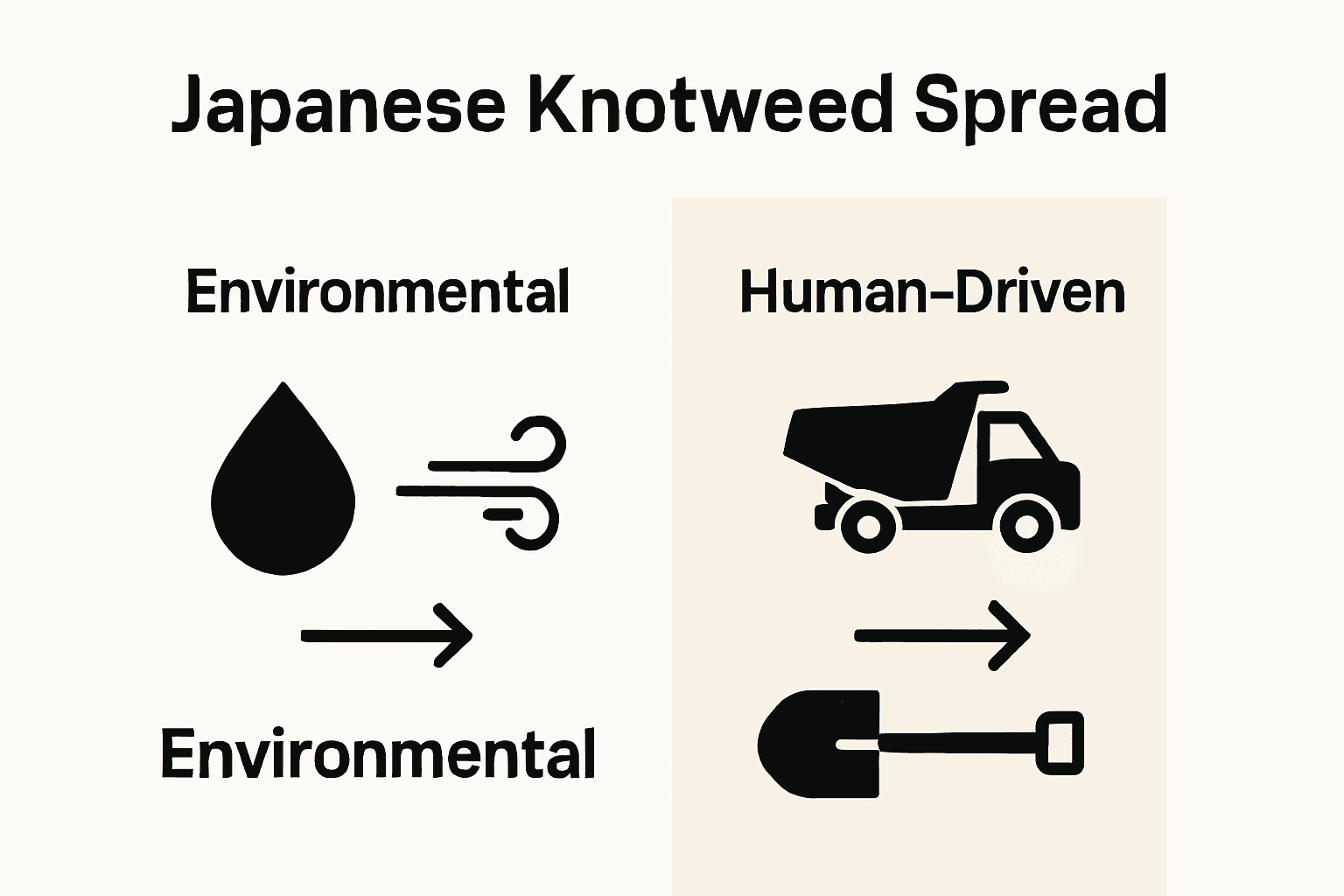 Japanese Knotweed Spread

Environmental

Environmental

Human-Driven