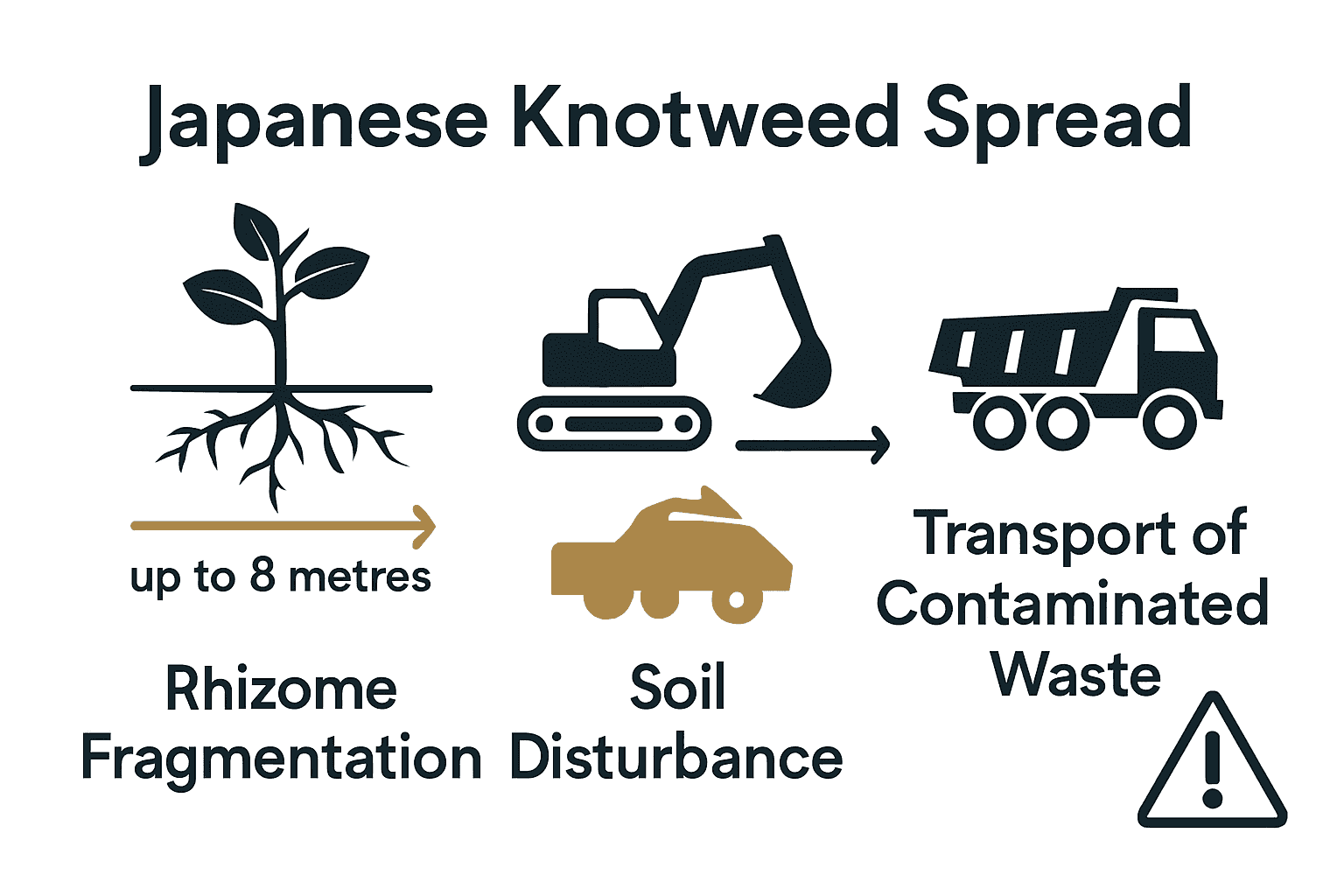 Japanese Knotweed Spread

up to 8 metres

Rhizome Fragmentation

Soil Disturbance

Transport of Contaminated Waste