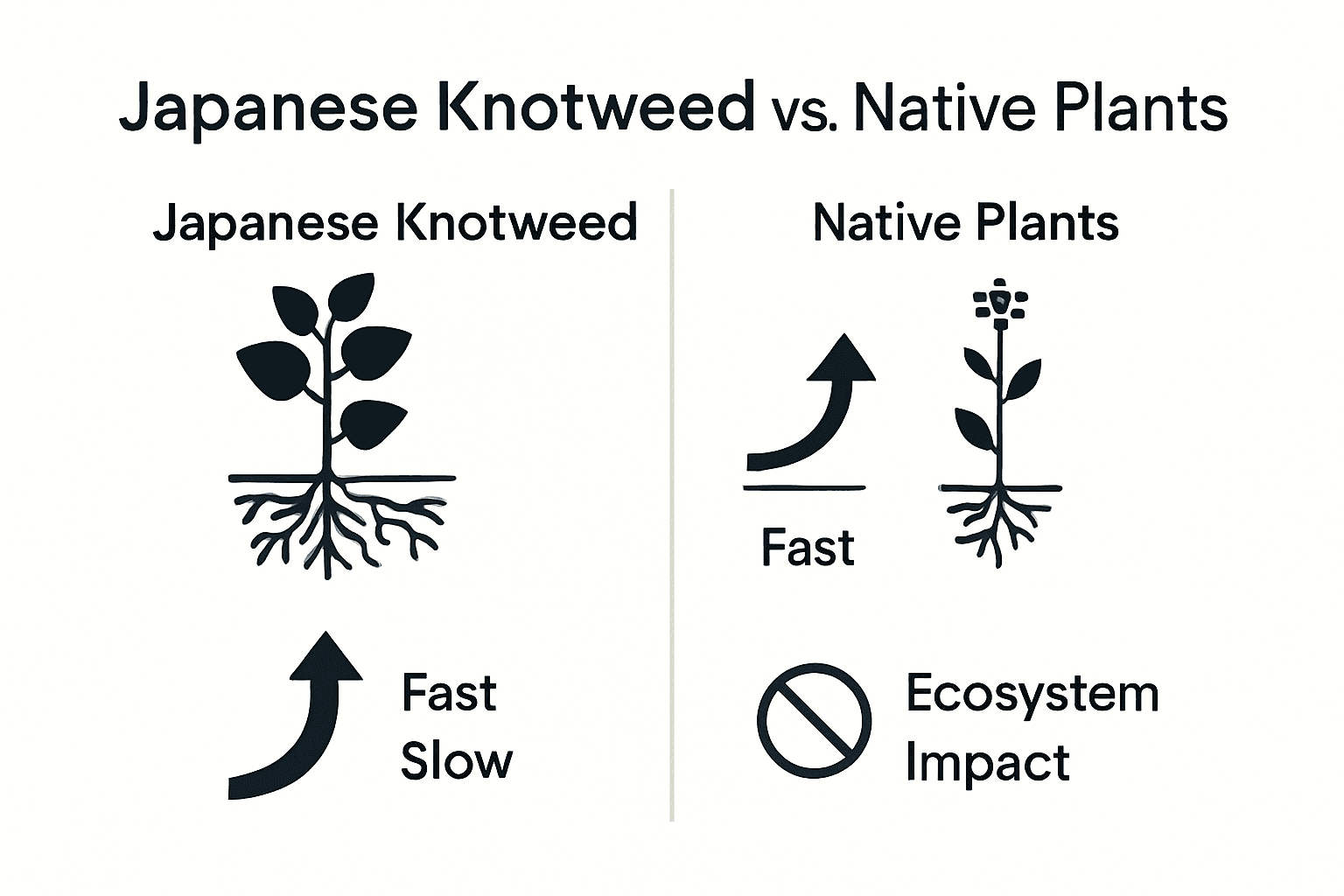 Japanese Knotweed vs. Native Plants

Japanese Knotweed

Fast
Slow

Native Plants

Fast

Ecosystem Impact