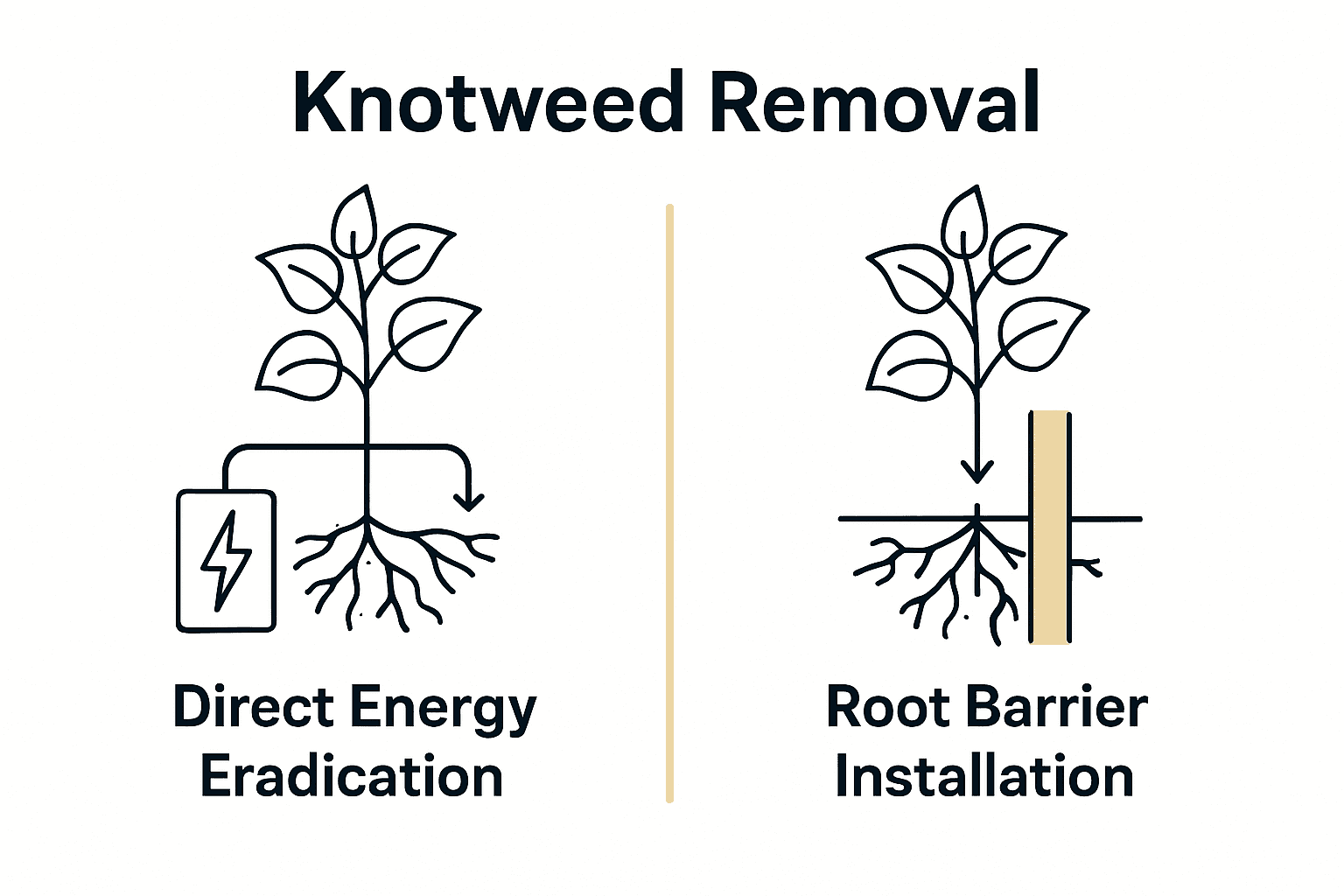 Knotweed Removal

Direct Energy Eradication

Root Barrier Installation