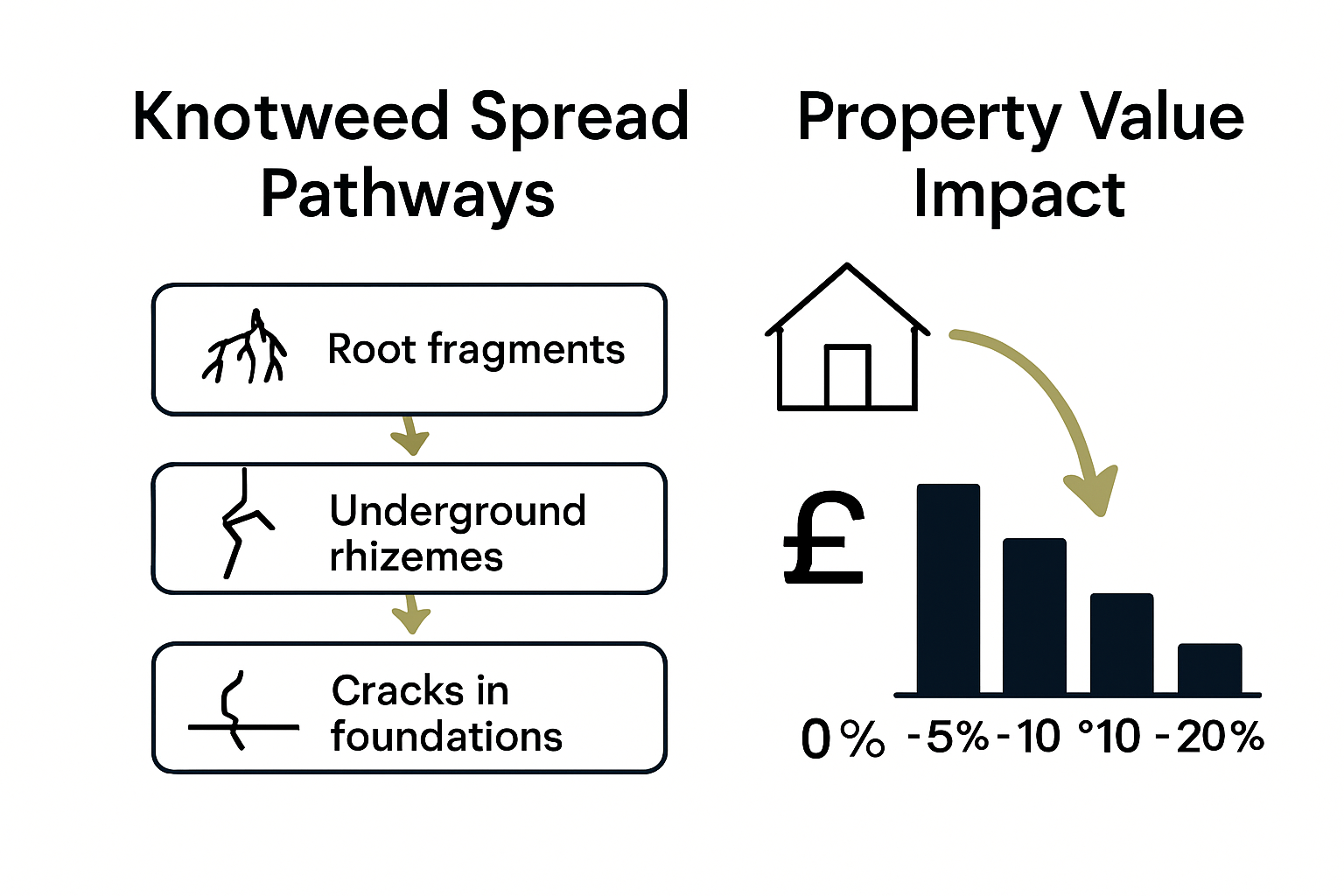 Knotweed Spread Pathways

Root fragments

Underground rhizemes

Cracks in foundations

Property Value Impact

£

0% -5% -10 °10 -20%