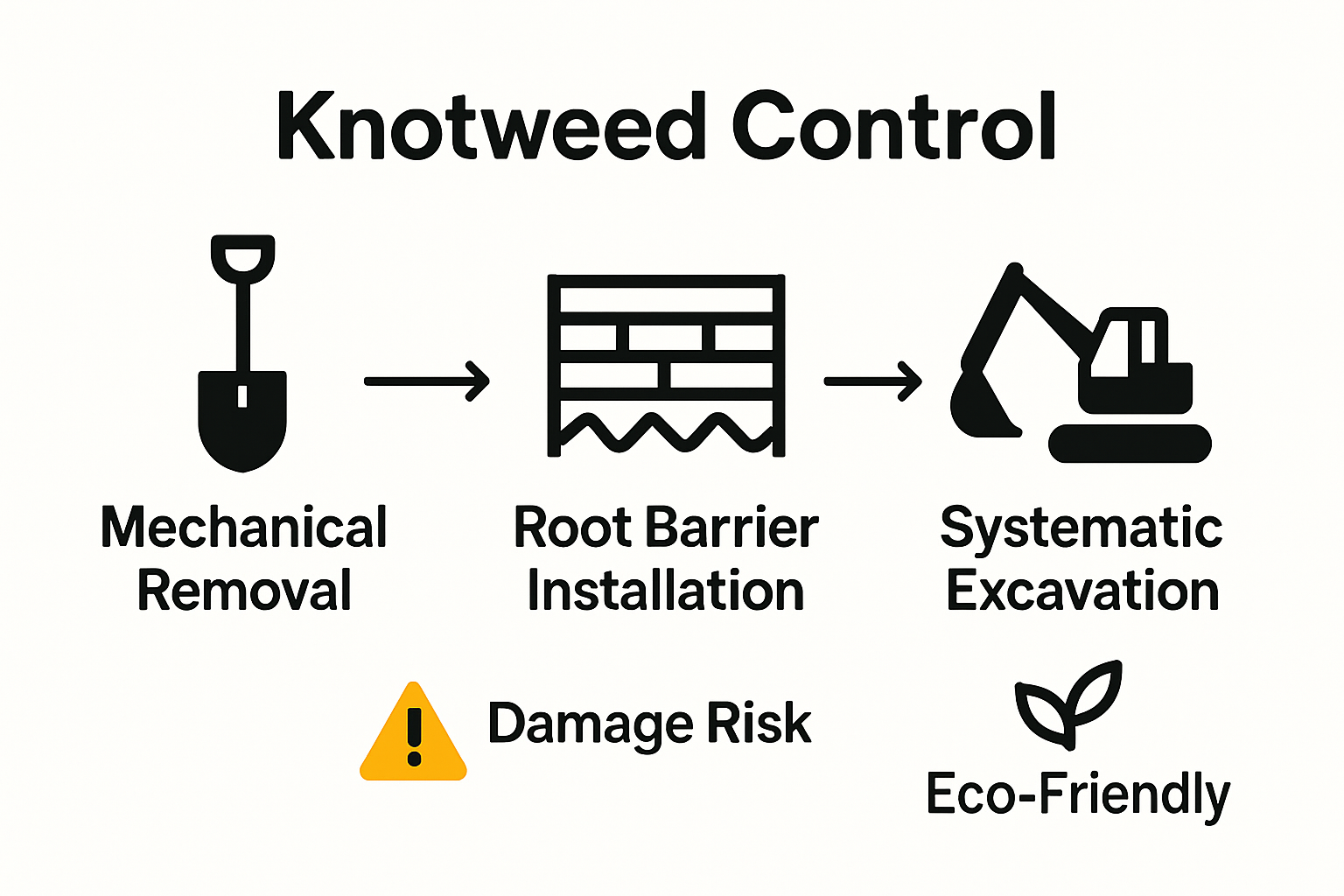 Knotweed Control

Mechanical Removal

Root Barrier Installation

Systematic Excavation

Damage Risk

Eco-Friendly