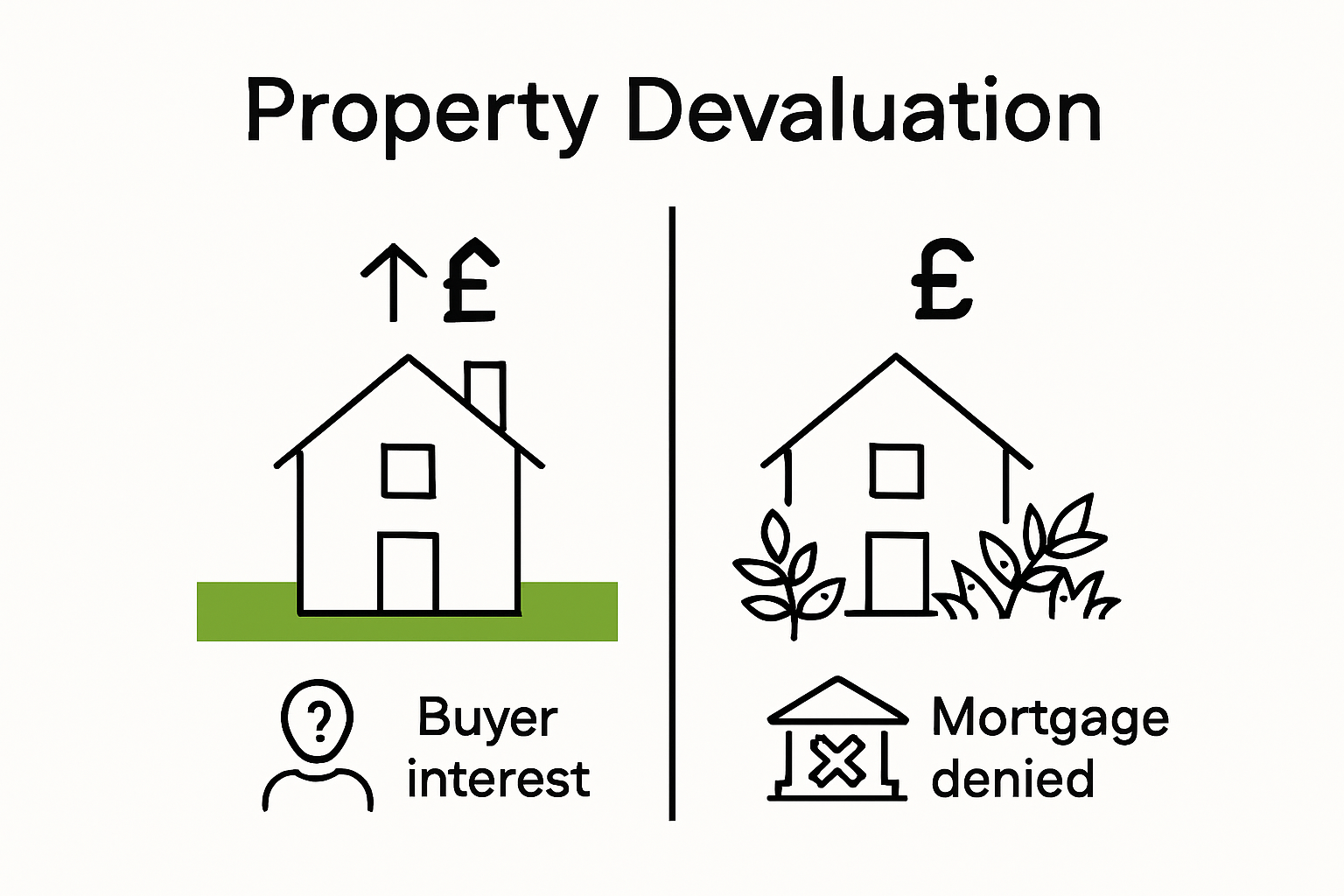 Property Devaluation

↑ £

?

Buyer interest

£

Mortgage denied