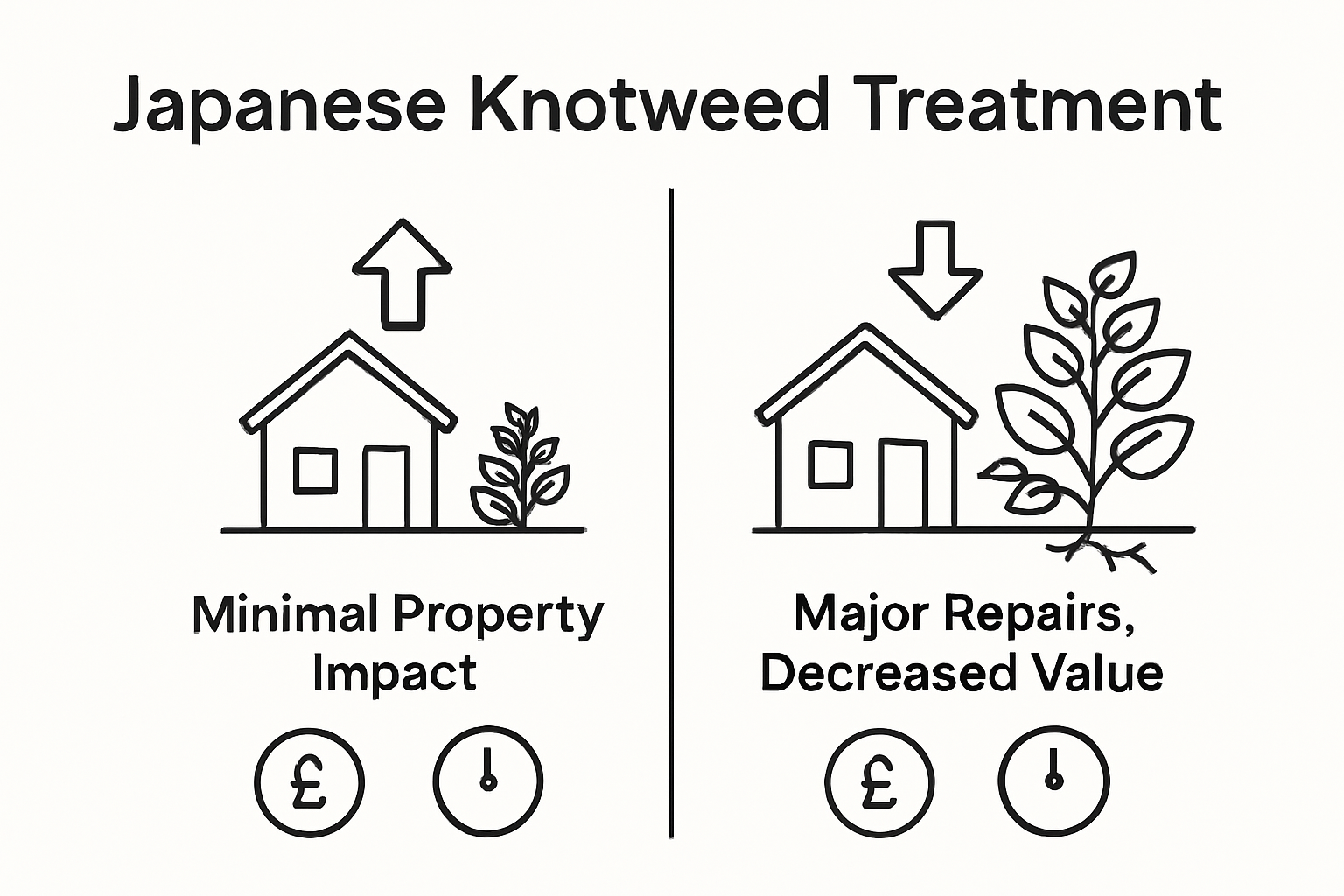 Japanese Knotweed Treatment

Minimal Property Impact

£

Major Repairs, Decreased Value

£