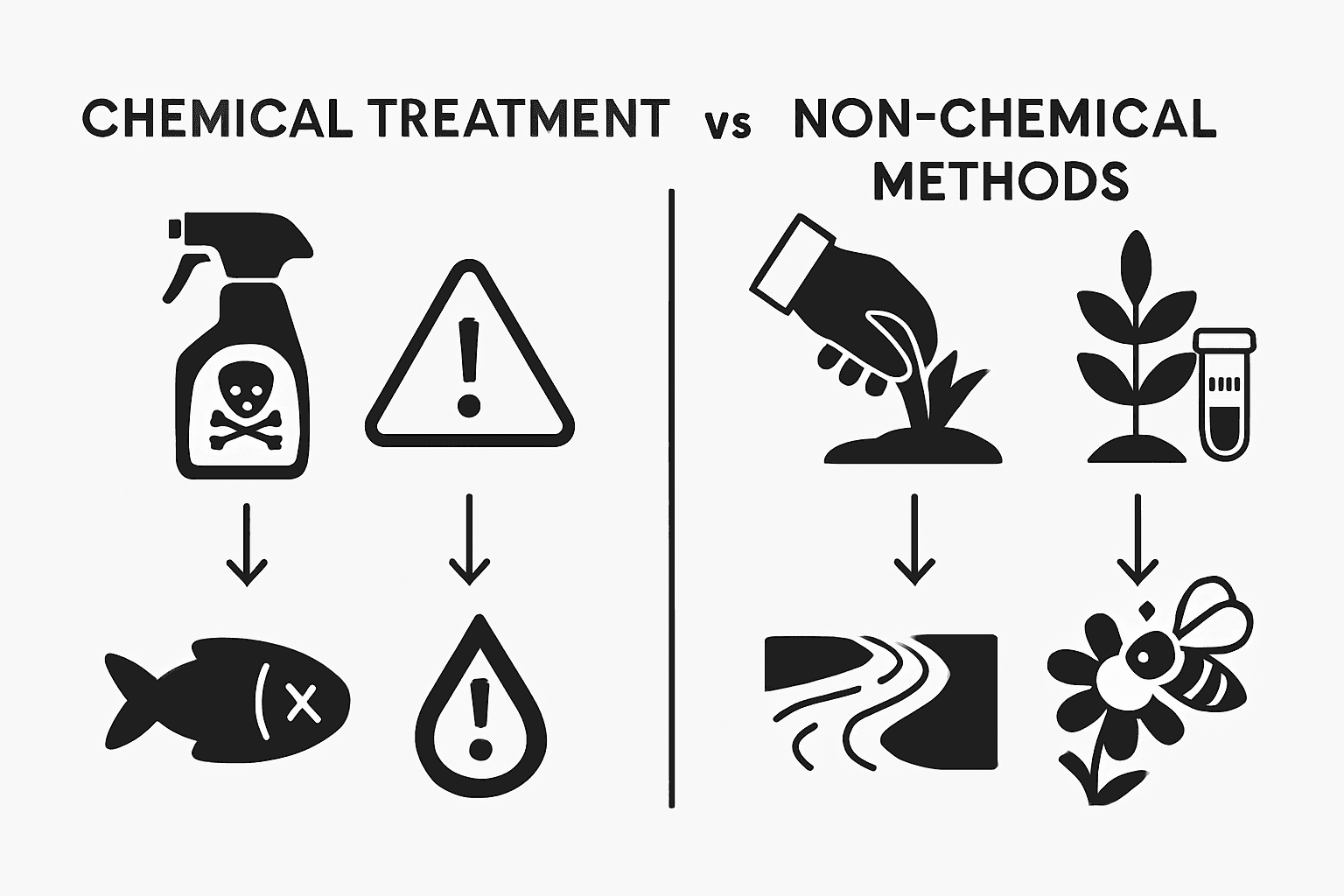 CHEMICAL TREATMENT vs NON-CHEMICAL METHODS