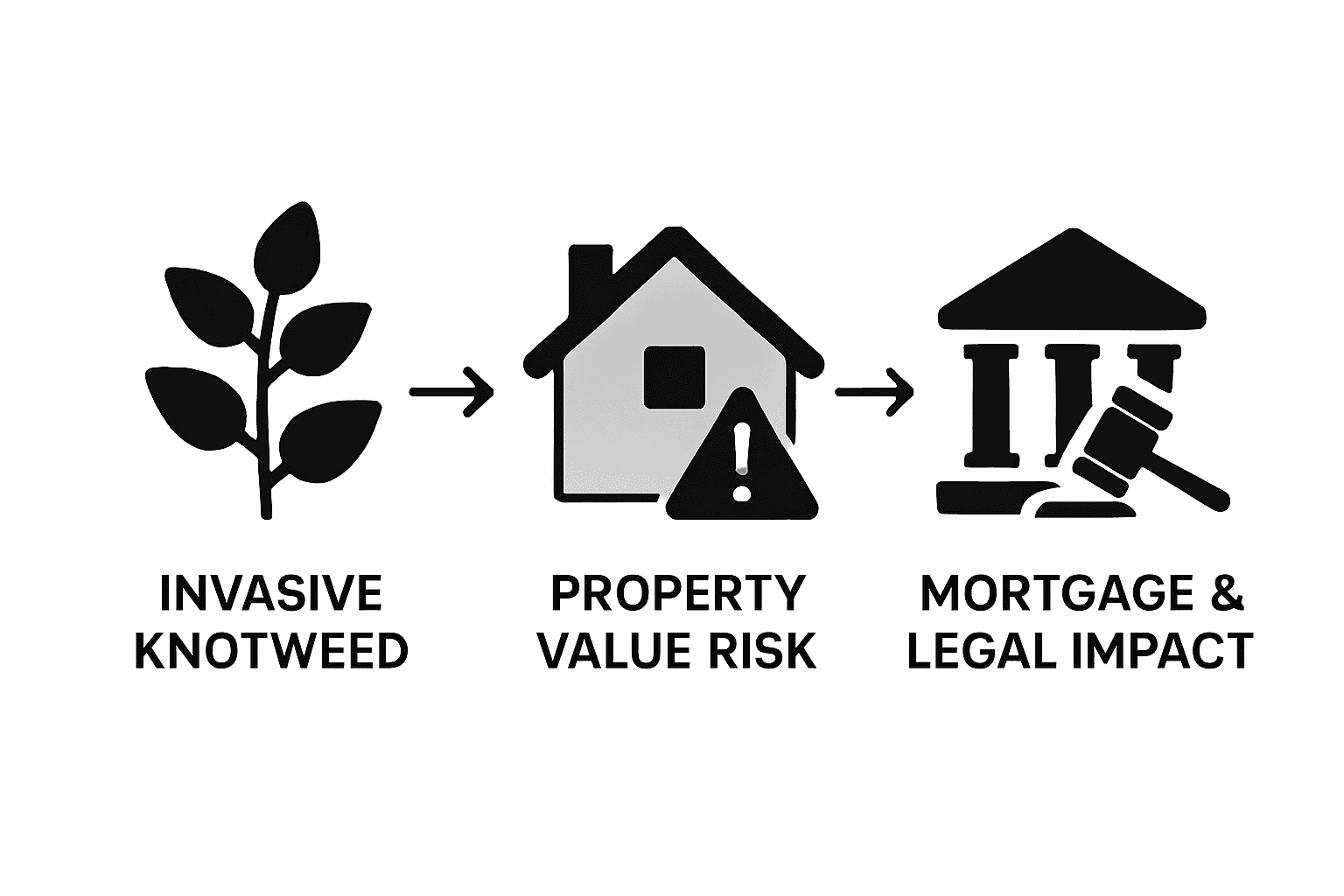 INVASIVE KNOTWEED

PROPERTY VALUE RISK

MORTGAGE & LEGAL IMPACT