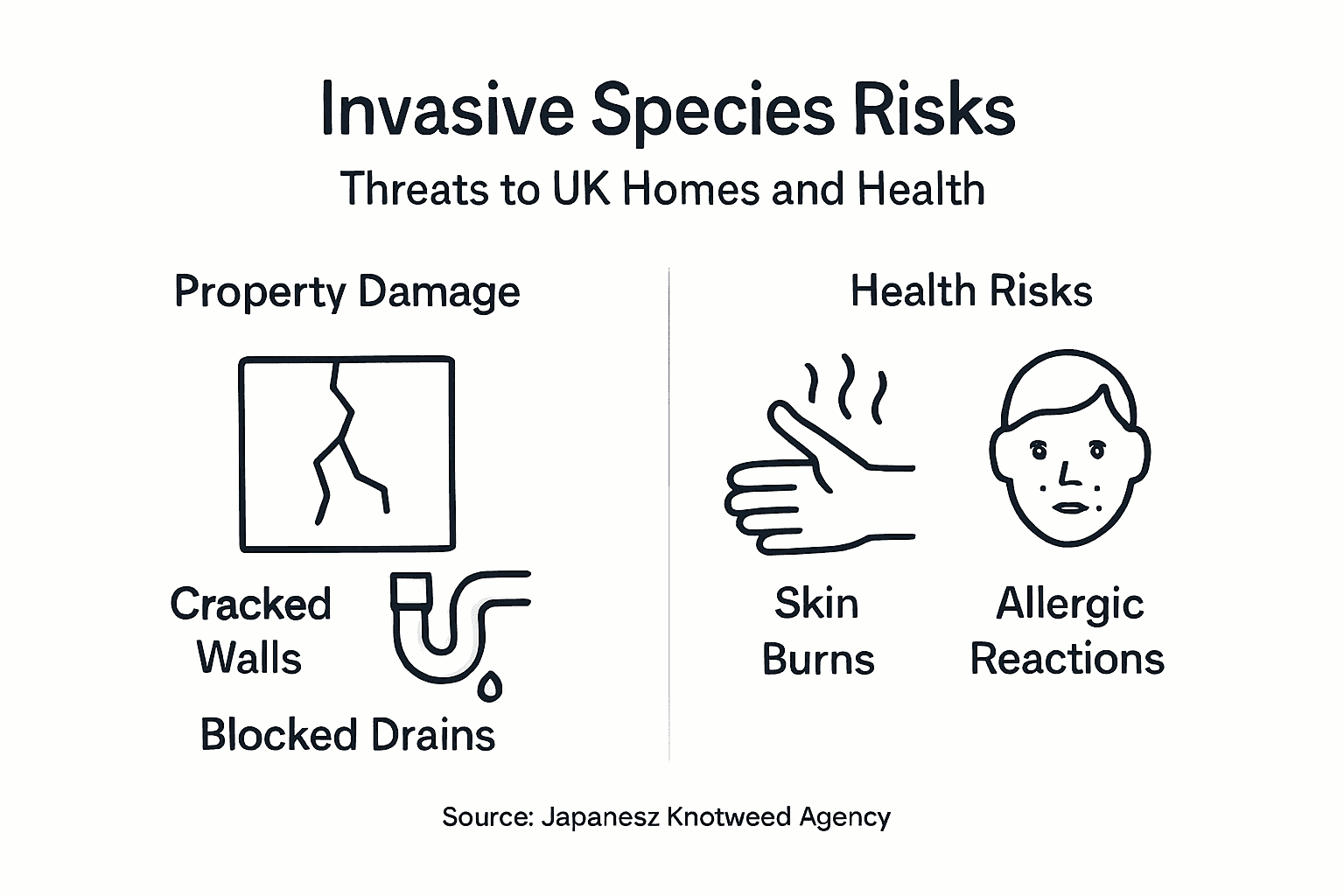 Invasive Species Risks

Threats to UK Homes and Health

Property Damage

Cracked Walls

Blocked Drains

Health Risks

Skin Burns

Allergic Reactions

Source: Japanesz Knotweed Agency