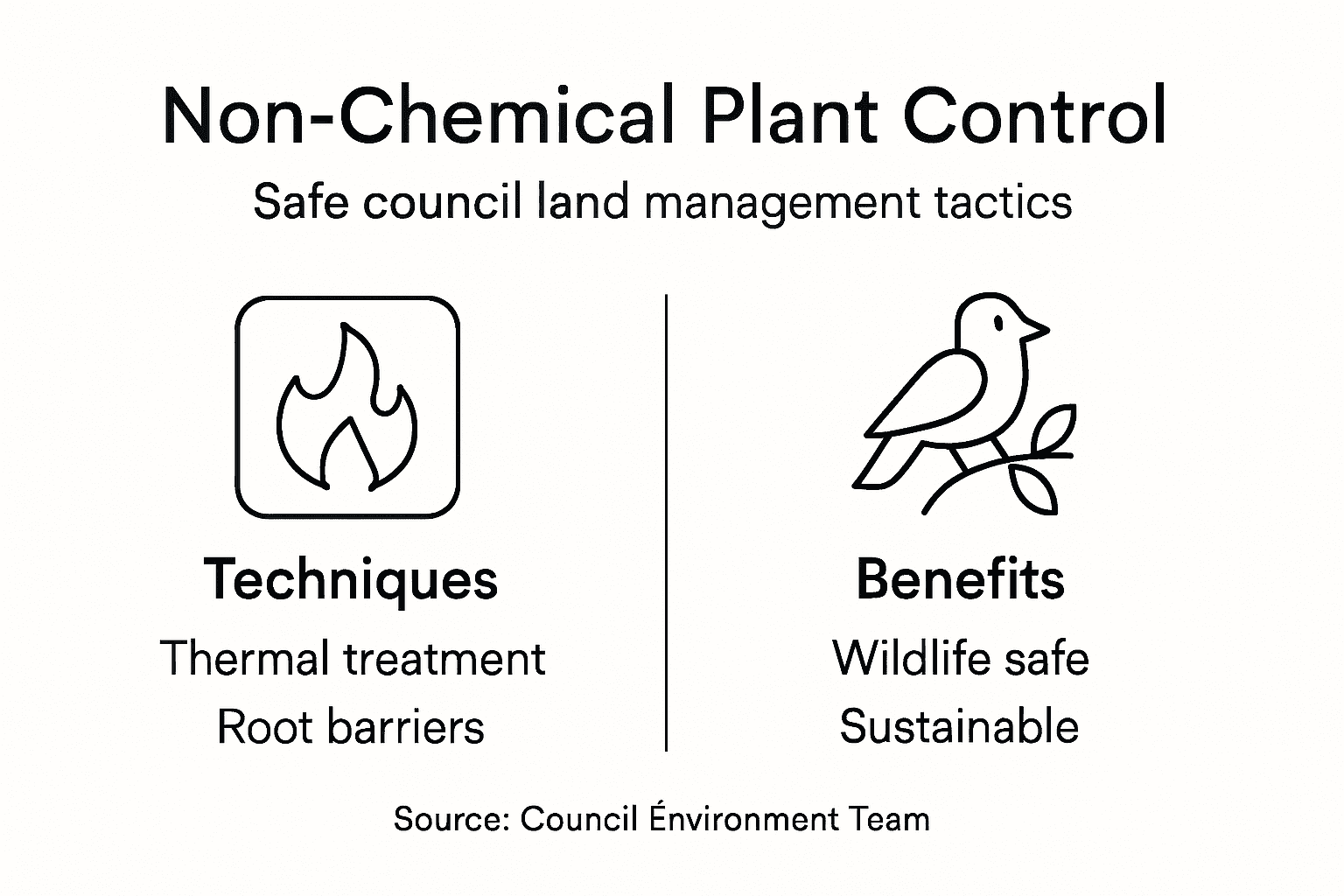 Non-Chemical Plant Control

Safe council land management tactics

Techniques

Thermal treatment

Root barriers

Benefits

Wildlife safe

Sustainable

Source: Council Énvironment Team