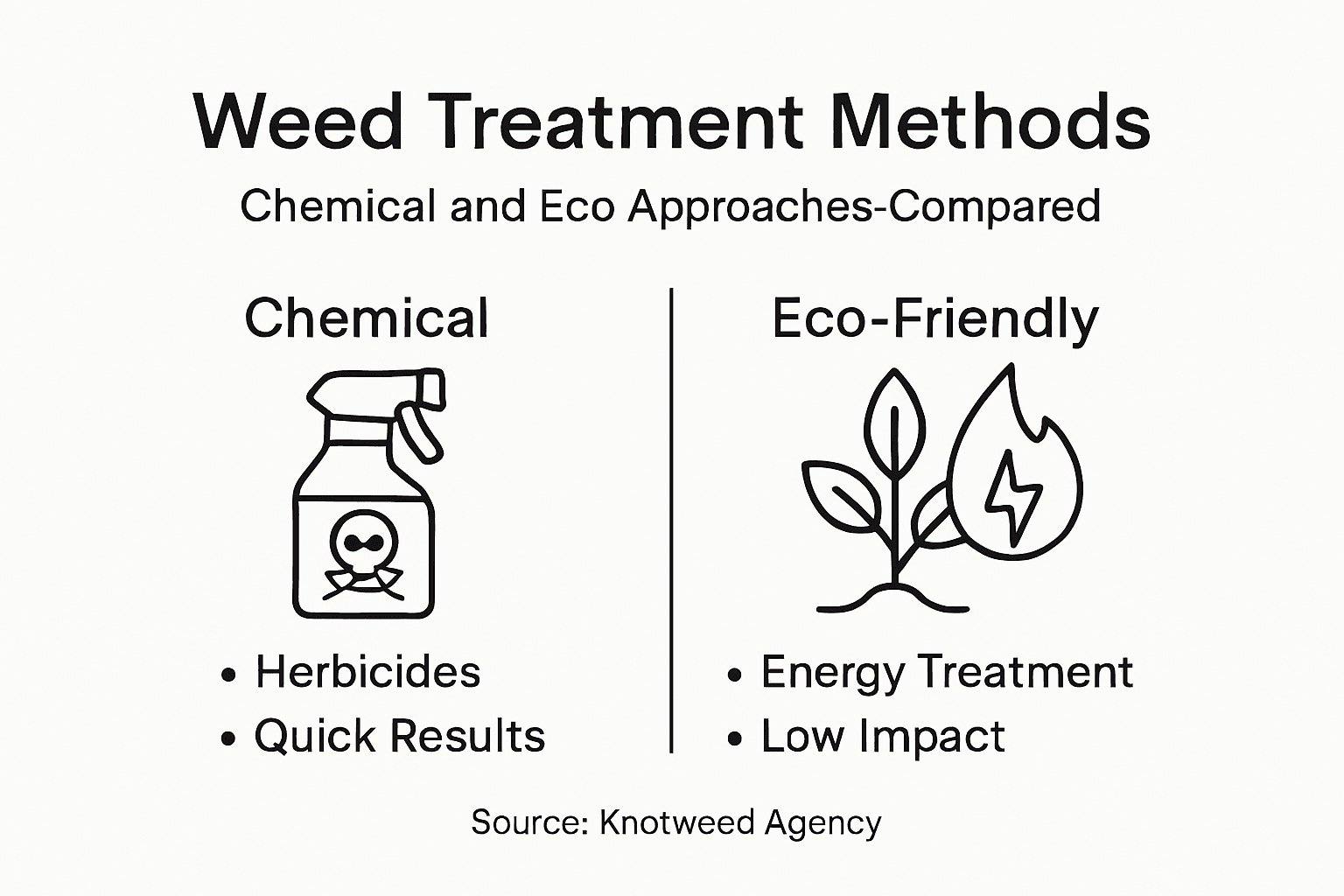 Weed Treatment Methods

Chemical and Eco Approaches-Compared

Chemical

• Herbicides
• Quick Results

Eco-Friendly

• Energy Treatment
• Low Impact

Source: Knotweed Agency