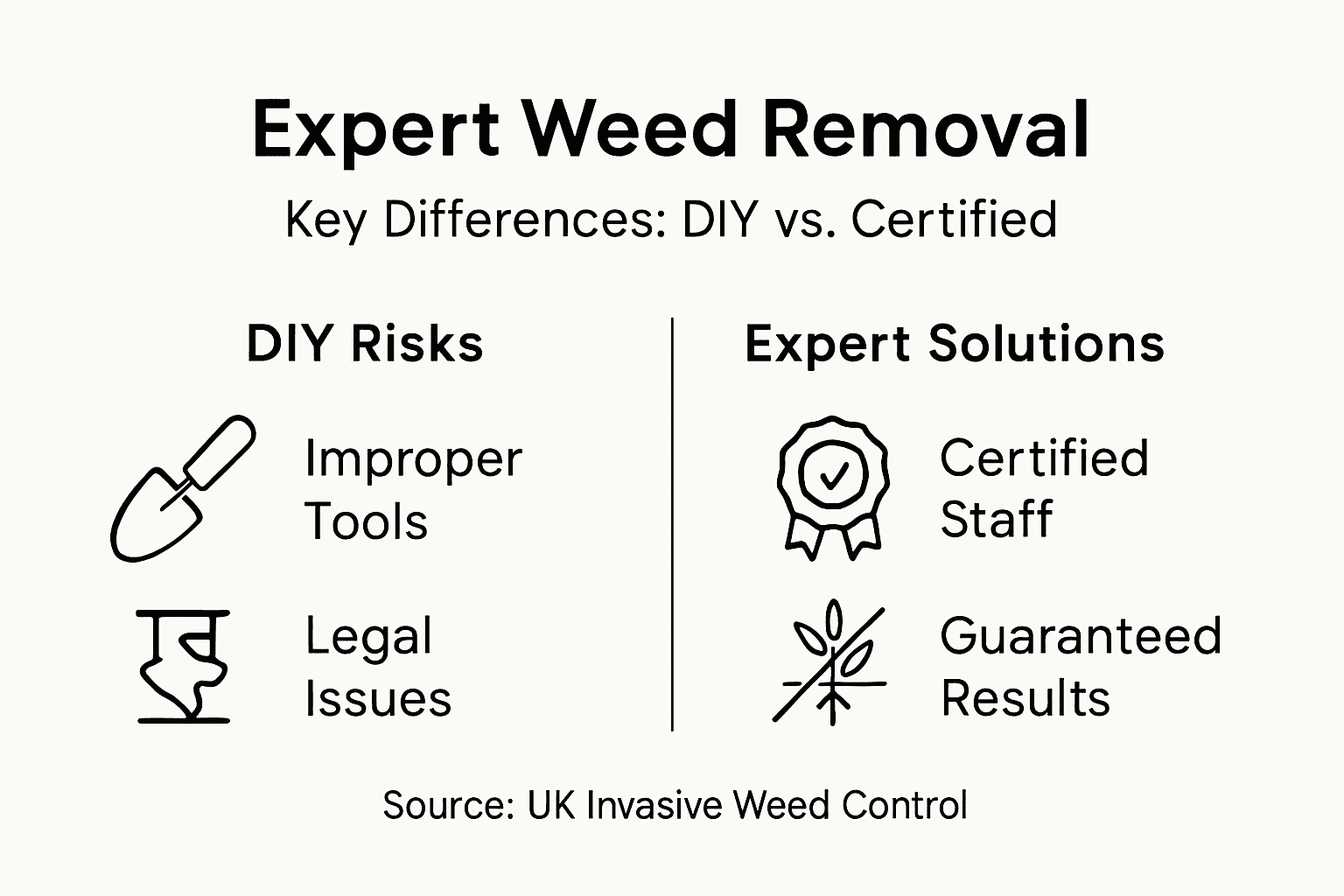 Expert Weed Removal

Key Differences: DIY vs. Certified

DIY Risks

Improper Tools

Legal Issues

Expert Solutions

Certified Staff

Guaranteed Results

Source: UK Invasive Weed Control