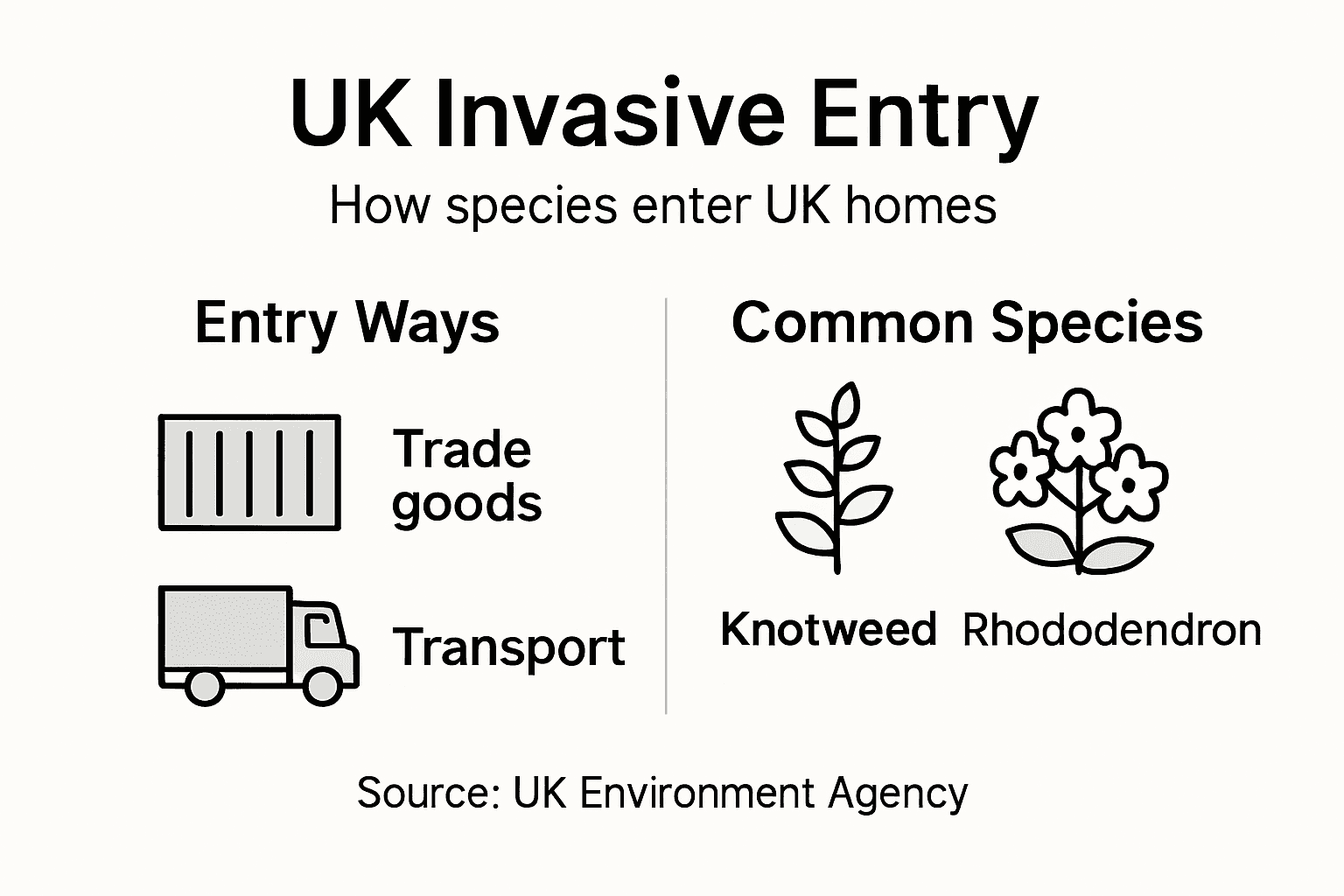 UK Invasive Entry

How species enter UK homes

Entry Ways

Trade goods

Transport

Common Species

Knotweed

Rhododendron

Source: UK Environment Agency