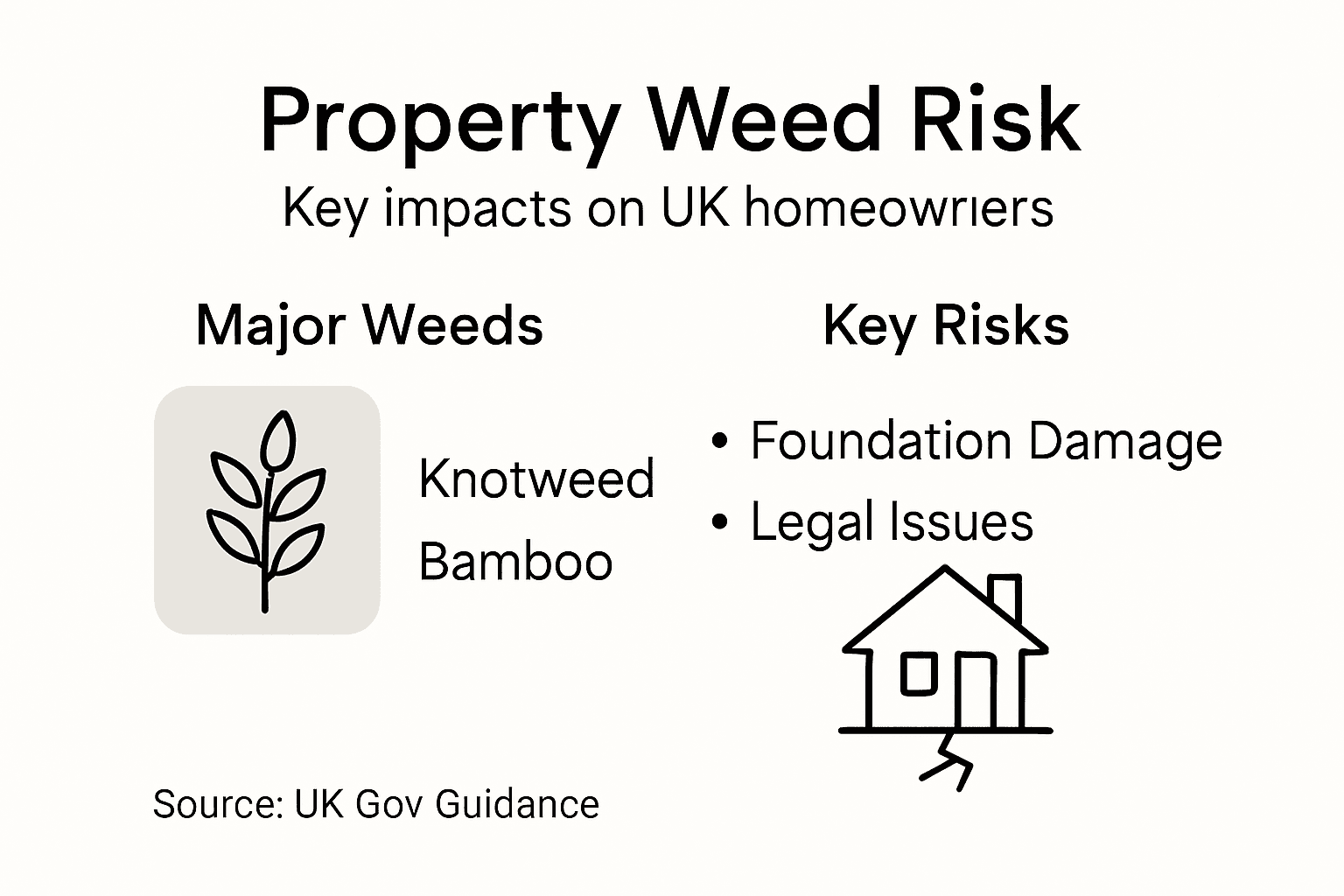 Property Weed Risk

Key impacts on UK homeowriers

Major Weeds

Knotweed
Bamboo

Key Risks

• Foundation Damage
• Legal Issues

Source: UK Gov Guidance