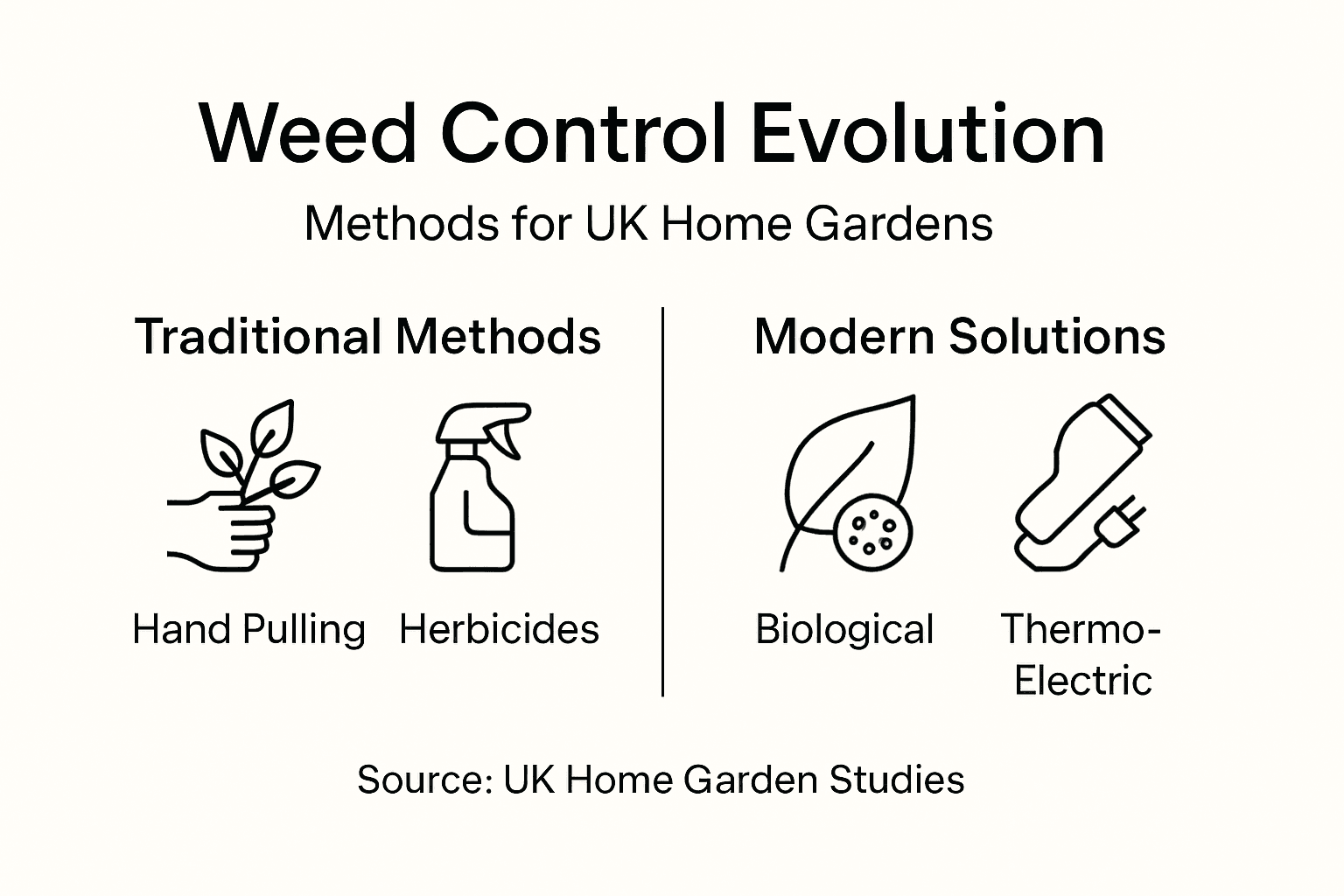 Weed Control Evolution

Methods for UK Home Gardens

Traditional Methods

Hand Pulling

Herbicides

Modern Solutions

Biological

Thermo-Electric

Source: UK Home Garden Studies