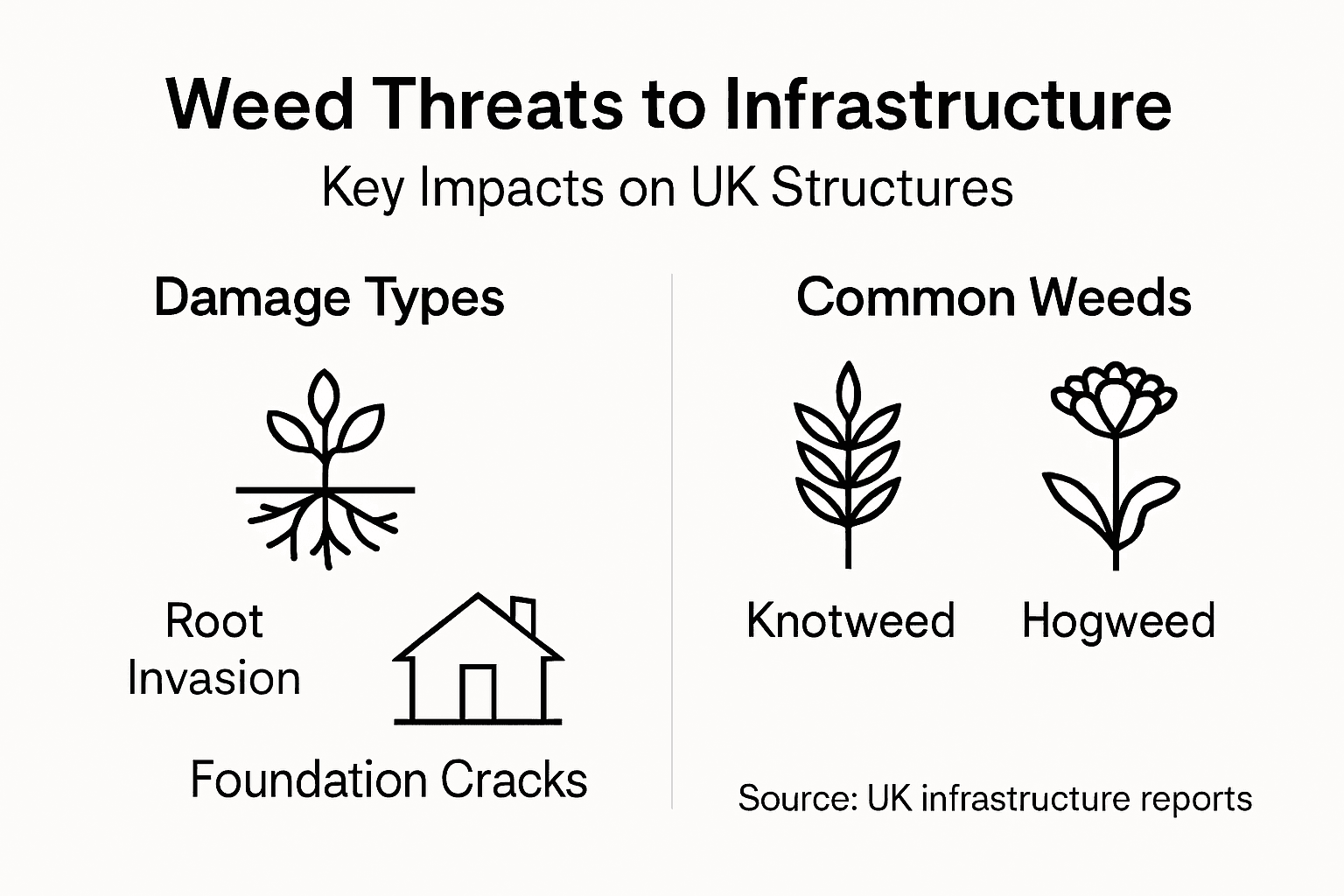 Weed Threats to Infrastructure
Key Impacts on UK Structures

Damage Types

Root Invasion

Foundation Cracks

Common Weeds

Knotweed

Hogweed

Source: UK infrastructure reports