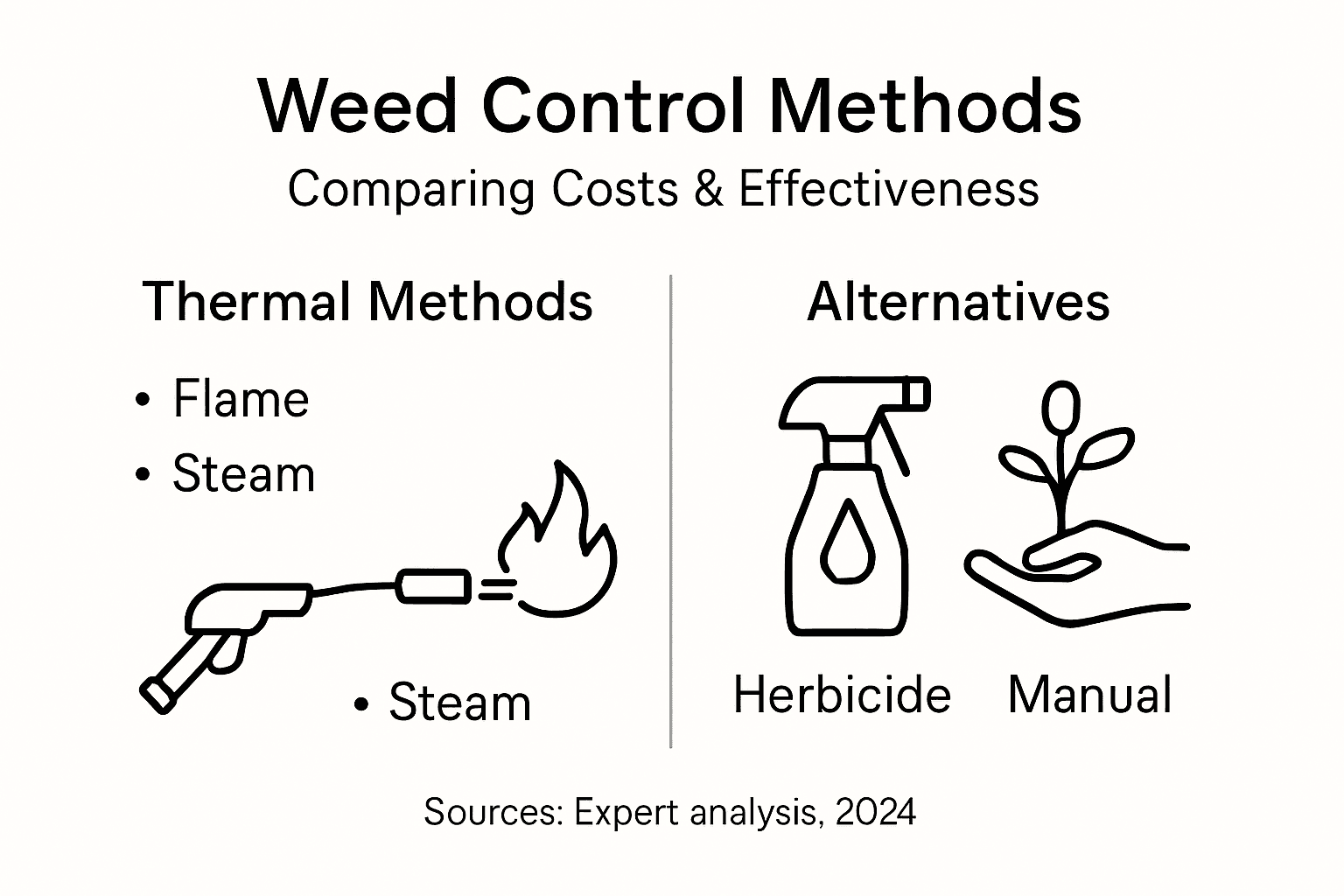 Weed Control Methods

Comparing Costs & Effectiveness

Thermal Methods

• Flame
• Steam

• Steam

Alternatives

Herbicide Manual

Sources: Expert analysis, 2024