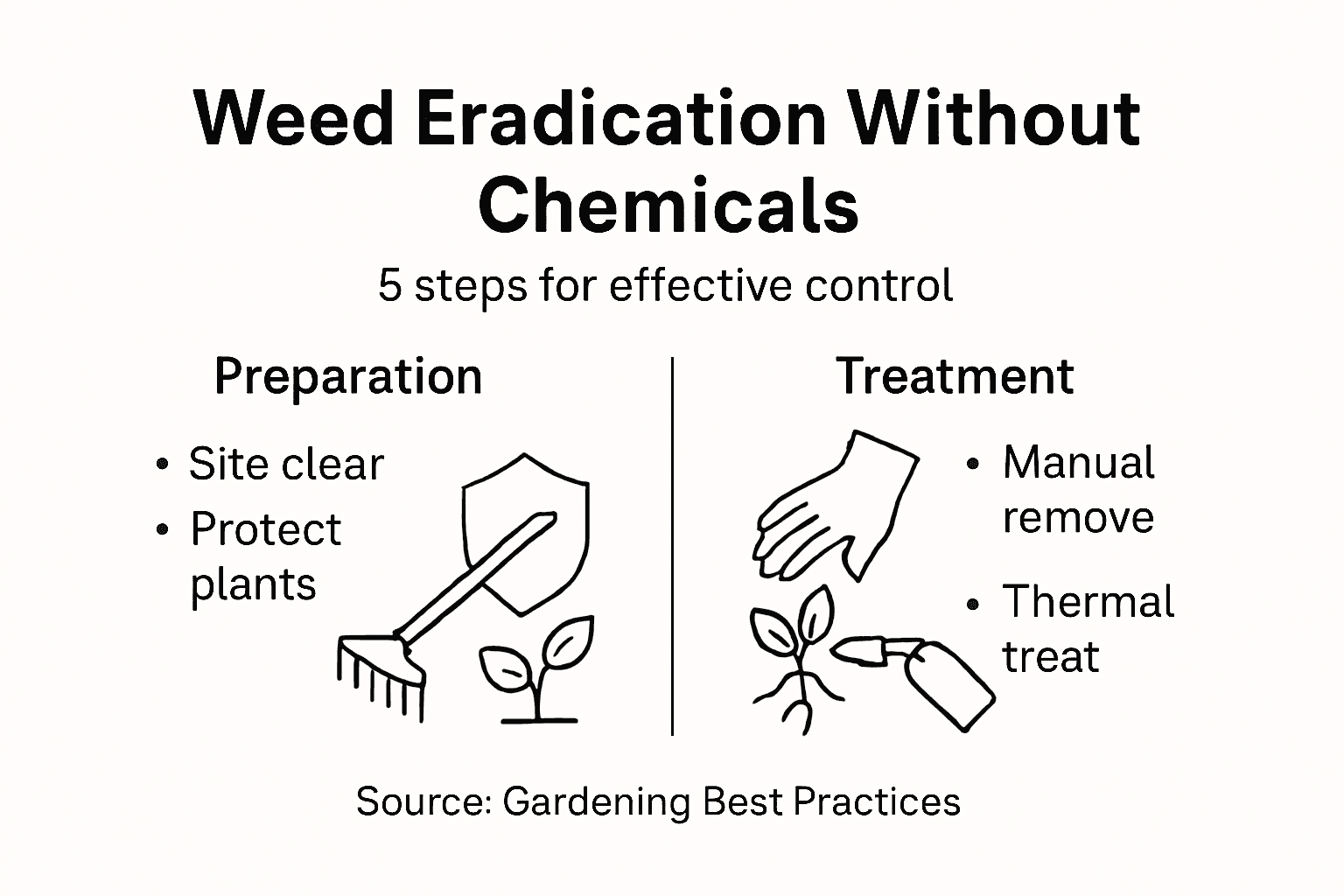 Weed Eradication Without Chemicals

5 steps for effective control

Preparation

• Site clear
• Protect plants

Treatment

• Manual remove
• Thermal treat

Source: Gardening Best Practices